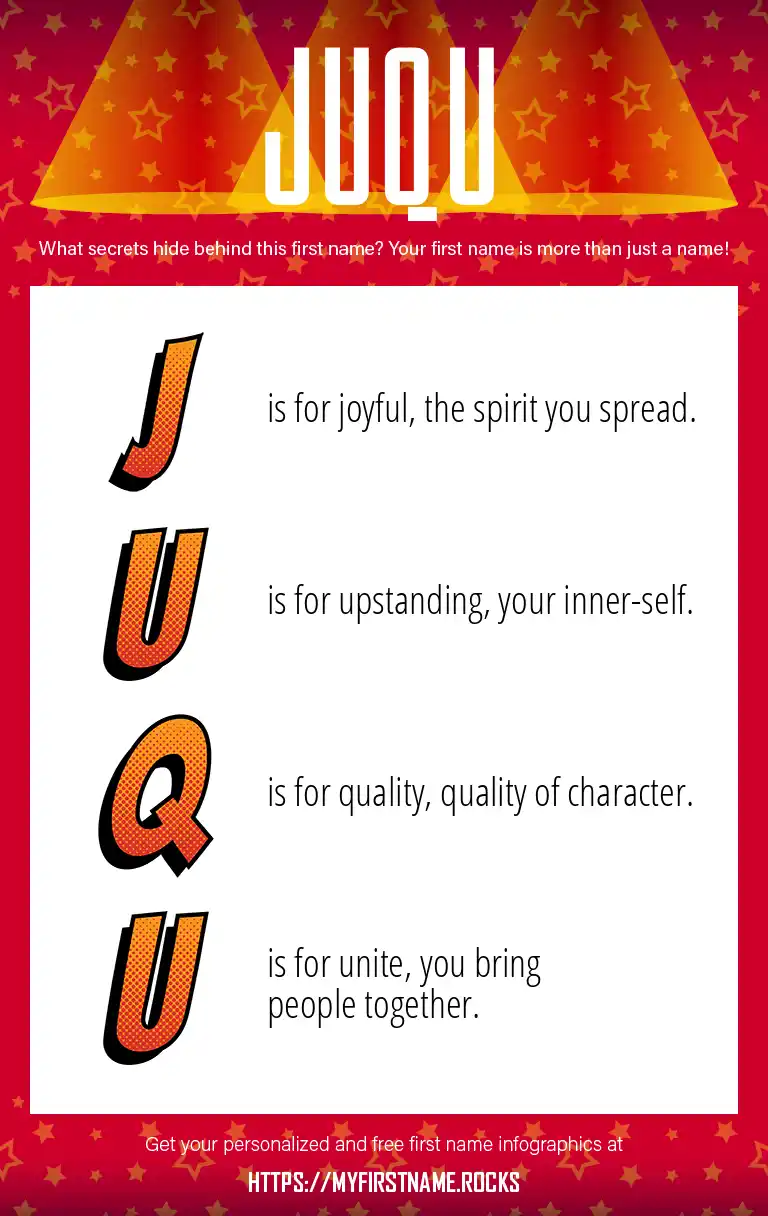 JUQU

What secrets hide behind this first name? Your first name is more than just a name!

J is for joyful, the spirit you spread.

U is for upstanding, your inner-self.

Q is for quality, quality of character.

U is for unite, you bring people together.

Get your personalized and free first name infographics at

HTTPS://MYFIRSTNAME.ROCKS