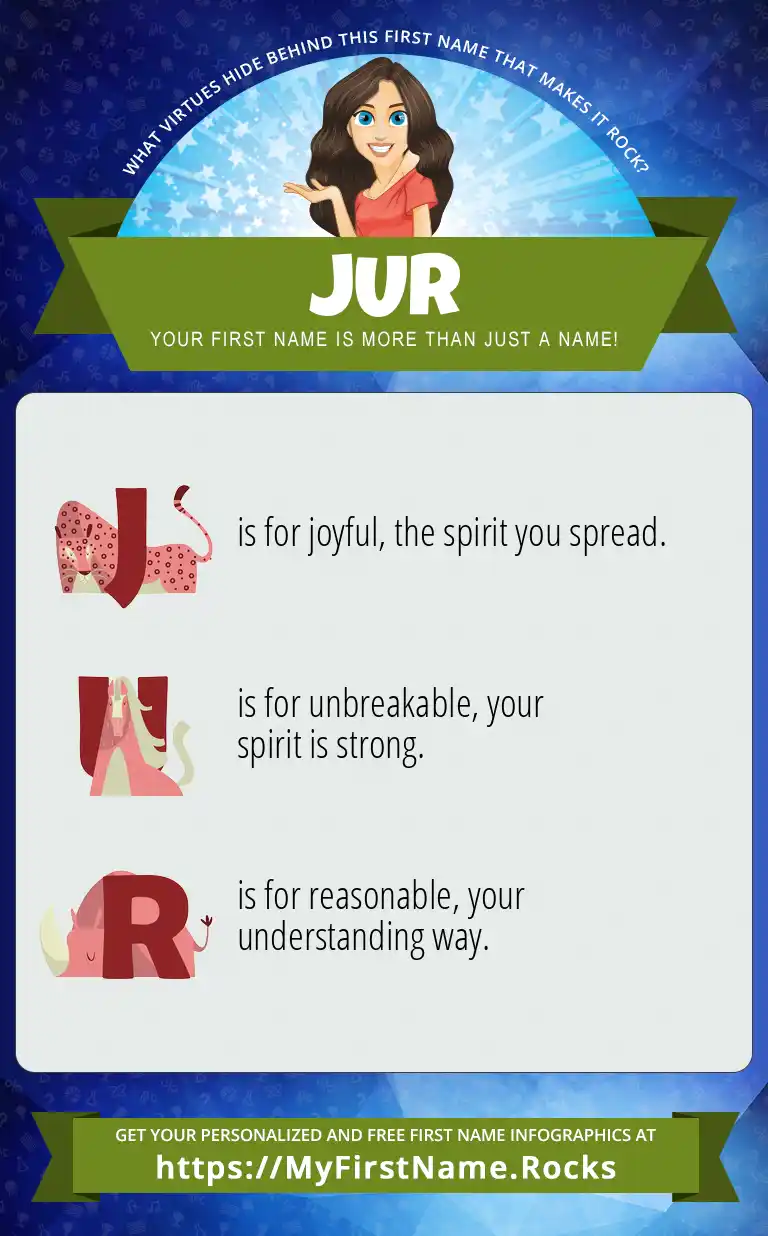 WHAT VIRTUES HIDE BEHIND THIS FIRST NAME THAT MAKES IT ROCK?

JUR

YOUR FIRST NAME IS MORE THAN JUST A NAME!

J is for joyful, the spirit you spread.

U is for unbreakable, your spirit is strong.

R is for reasonable, your understanding way.

GET YOUR PERSONALIZED AND FREE FIRST NAME INFOGRAPHICS AT
https://MyFirstName.Rocks