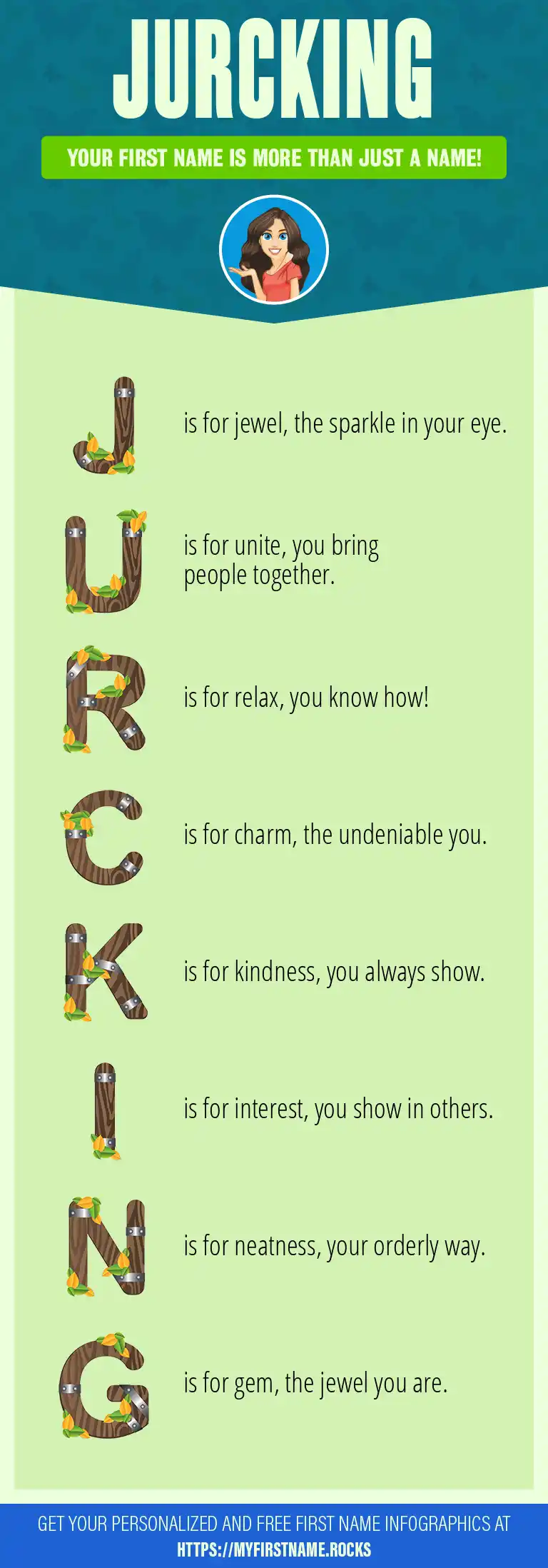 JURCKING

YOUR FIRST NAME IS MORE THAN JUST A NAME!

J is for jewel, the sparkle in your eye.

U is for unite, you bring people together.

R is for relax, you know how!

C is for charm, the undeniable you.

K is for kindness, you always show.

I is for interest, you show in others.

N is for neatness, your orderly way.

G is for gem, the jewel you are.

GET YOUR PERSONALIZED AND FREE FIRST NAME INFOGRAPHICS AT HTTPS://MYFIRSTNAME.ROCKS