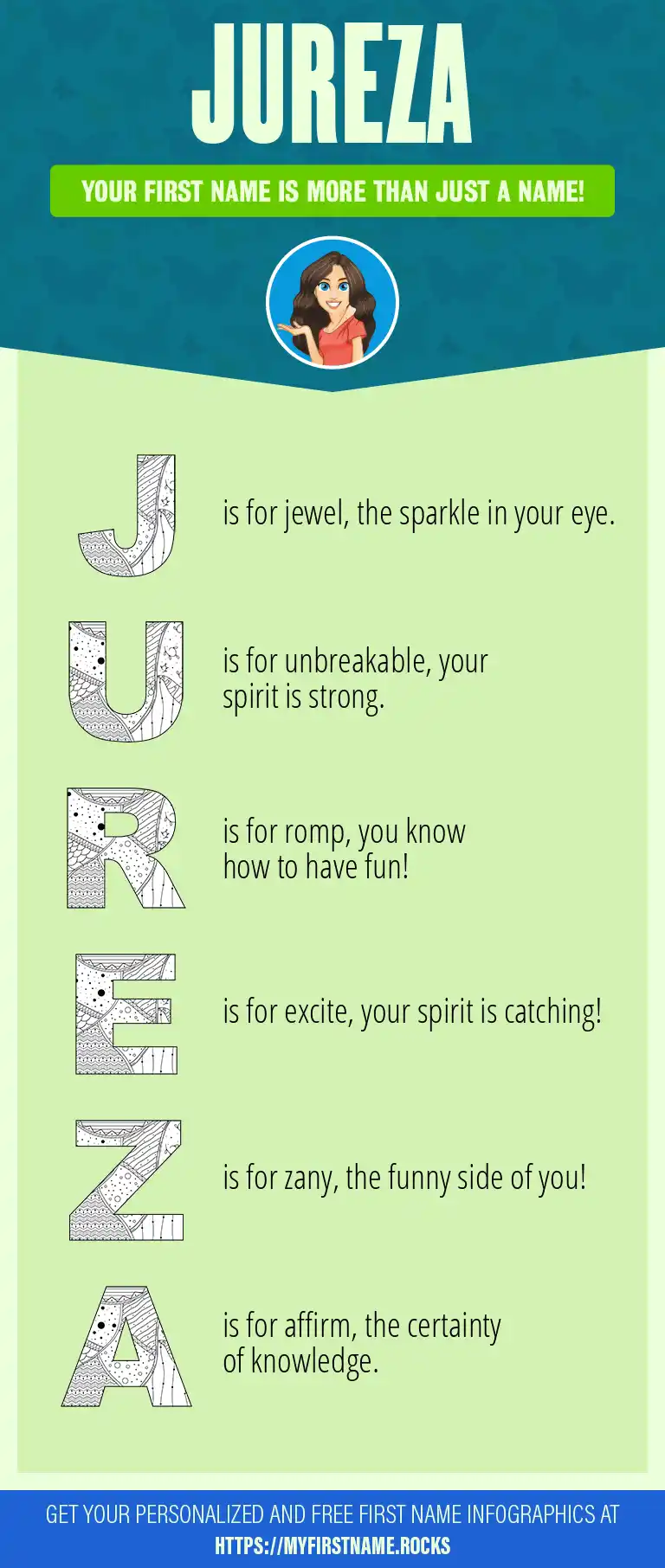 JUREZA

YOUR FIRST NAME IS MORE THAN JUST A NAME!

J is for jewel, the sparkle in your eye.

U is for unbreakable, your spirit is strong.

R is for romp, you know how to have fun!

E is for excite, your spirit is catching!

Z is for zany, the funny side of you!

A is for affirm, the certainty of knowledge.

GET YOUR PERSONALIZED AND FREE FIRST NAME INFOGRAPHICS AT
HTTPS://MYFIRSTNAME.ROCKS