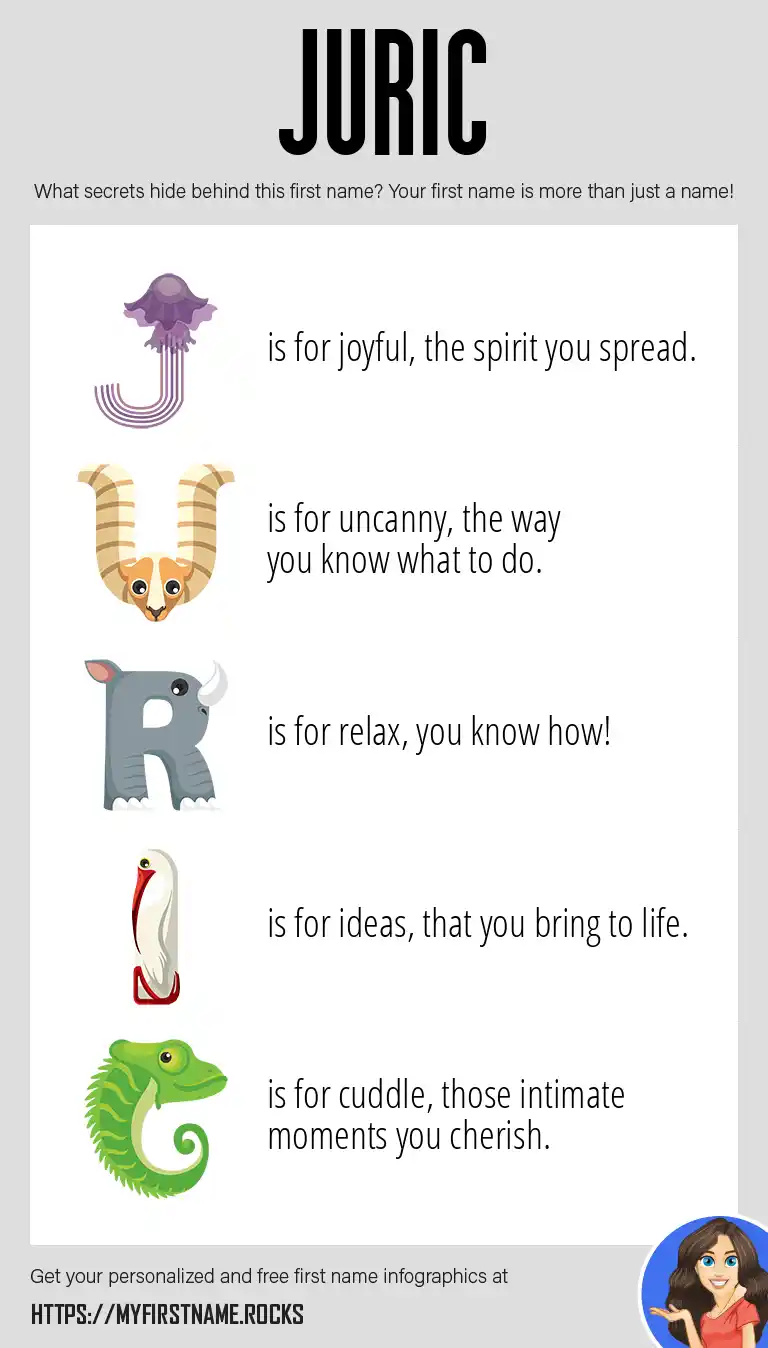 JURIC

What secrets hide behind this first name? Your first name is more than just a name!

J is for joyful, the spirit you spread.

U is for uncanny, the way you know what to do.

R is for relax, you know how!

I is for ideas, that you bring to life.

C is for cuddle, those intimate moments you cherish.

Get your personalized and free first name infographics at

HTTPS://MYFIRSTNAME.ROCKS