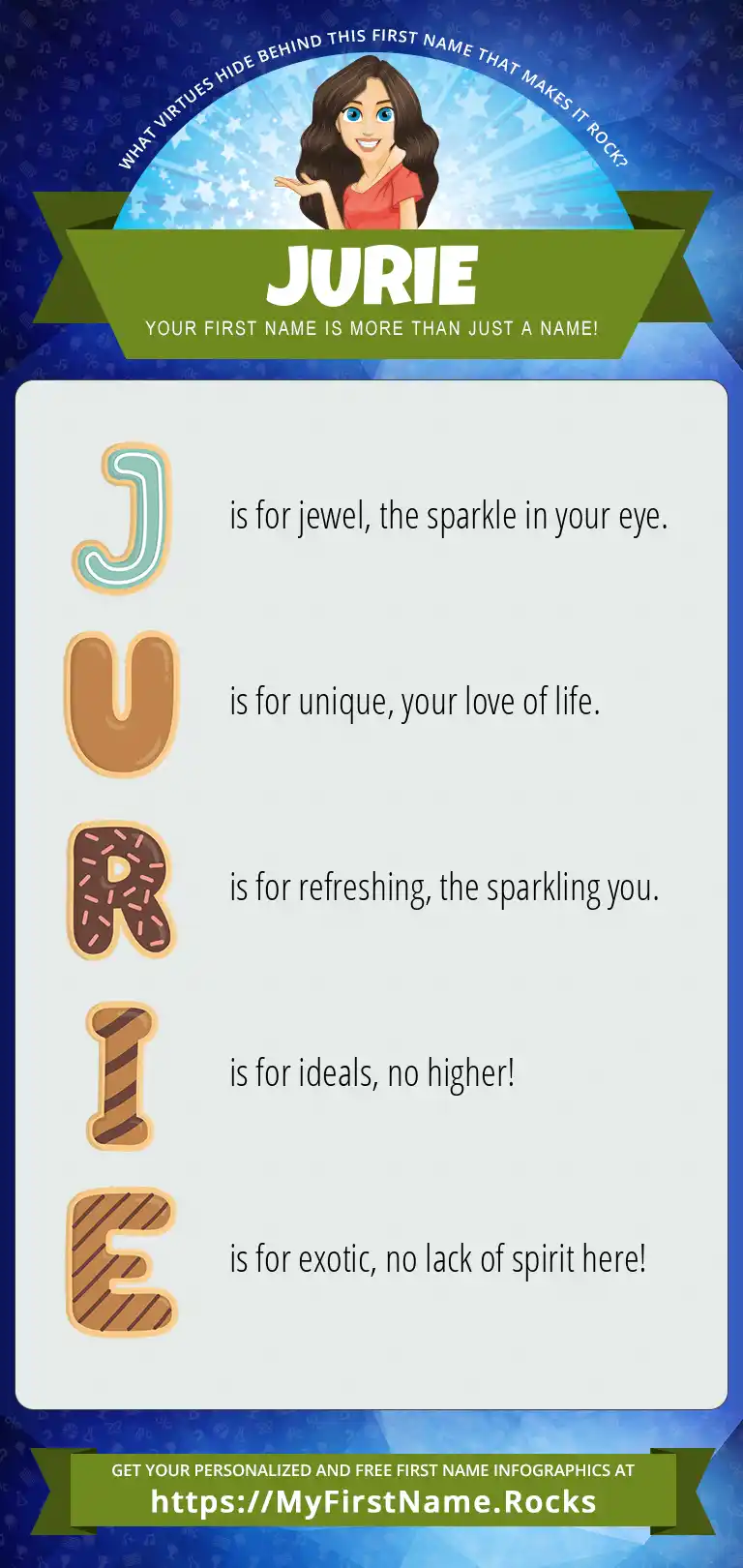 WHAT VIRTUES HIDE BEHIND THIS FIRST NAME THAT MAKES IT ROCK?

JURIE

YOUR FIRST NAME IS MORE THAN JUST A NAME!

J is for jewel, the sparkle in your eye.

U is for unique, your love of life.

R is for refreshing, the sparkling you.

I is for ideals, no higher!

E is for exotic, no lack of spirit here!

GET YOUR PERSONALIZED AND FREE FIRST NAME INFOGRAPHICS AT
https://MyFirstName.Rocks