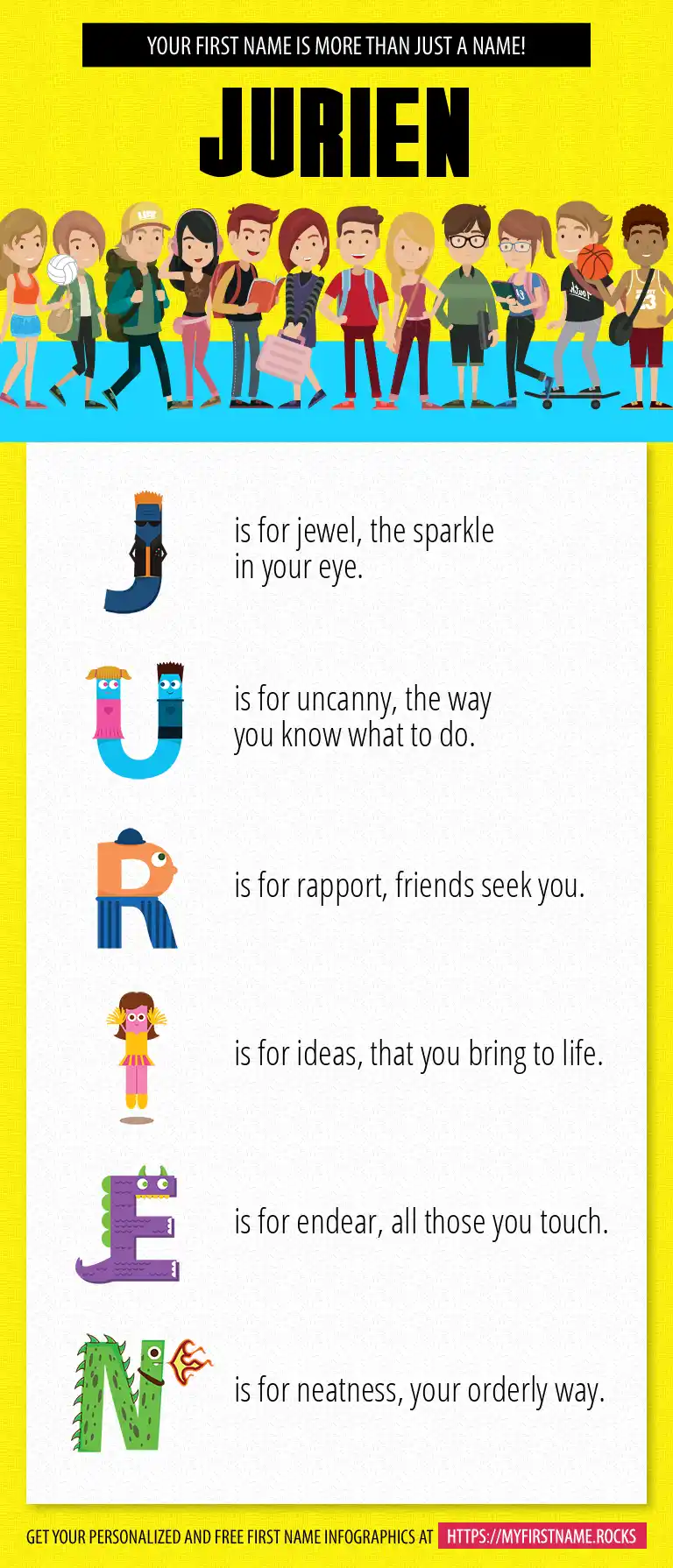 YOUR FIRST NAME IS MORE THAN JUST A NAME!

JURIEN

J is for jewel, the sparkle in your eye.

U is for uncanny, the way you know what to do.

R is for rapport, friends seek you.

I is for ideas, that you bring to life.

E is for endear, all those you touch.

N is for neatness, your orderly way.

GET YOUR PERSONALIZED AND FREE FIRST NAME INFOGRAPHICS AT HTTPS://MYFIRSTNAME.ROCKS