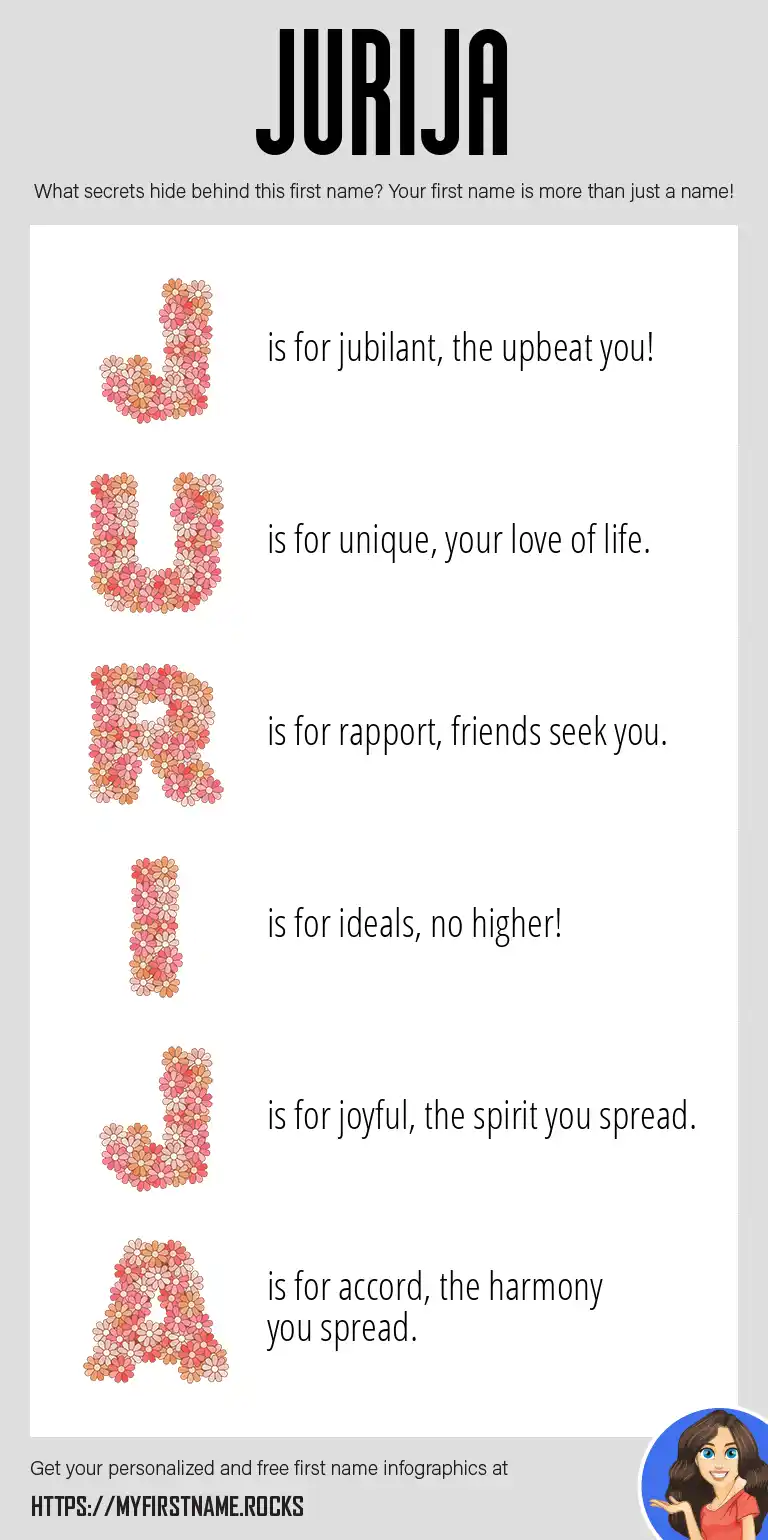 JURIJA

What secrets hide behind this first name? Your first name is more than just a name!

J is for jubilant, the upbeat you!

U is for unique, your love of life.

R is for rapport, friends seek you.

I is for ideals, no higher!

J is for joyful, the spirit you spread.

A is for accord, the harmony you spread.

Get your personalized and free first name infographics at

HTTPS://MYFIRSTNAME.ROCKS