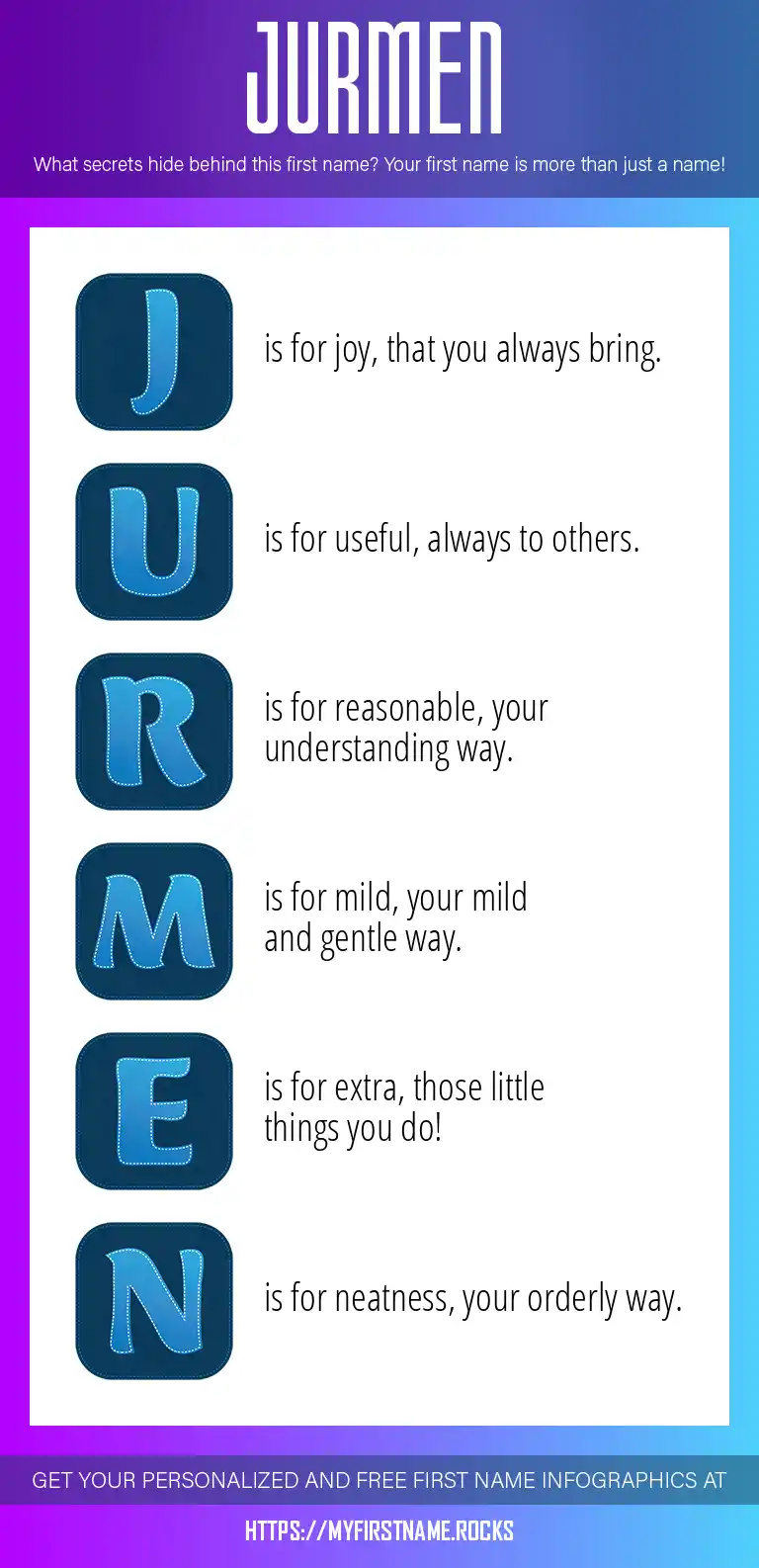 JURMEN

What secrets hide behind this first name? Your first name is more than just a name!

J is for joy, that you always bring.

U is for useful, always to others.

R is for reasonable, your understanding way.

M is for mild, your mild and gentle way.

E is for extra, those little things you do!

N is for neatness, your orderly way.

GET YOUR PERSONALIZED AND FREE FIRST NAME INFOGRAPHICS AT

HTTPS://MYFIRSTNAME.ROCKS