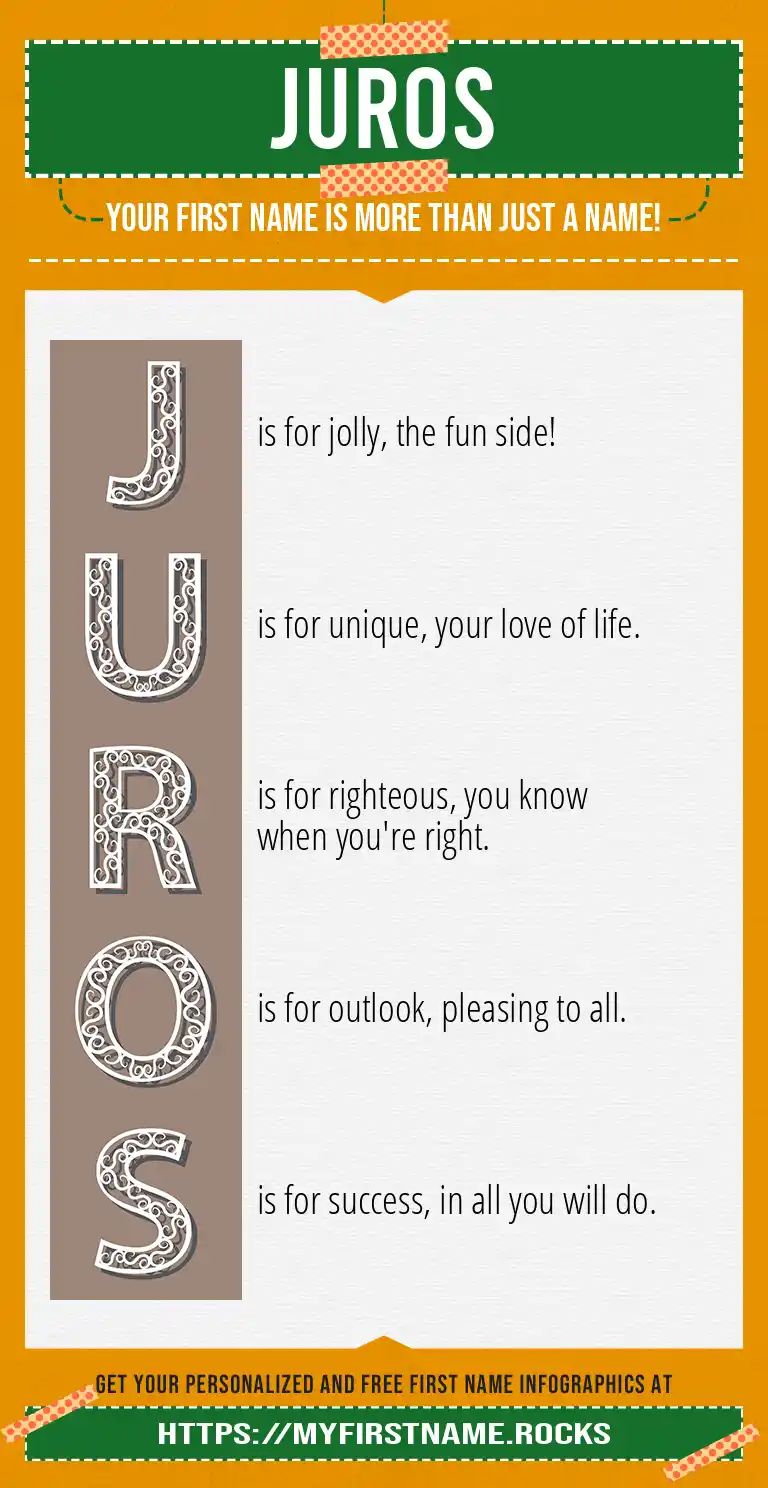 JUROS

YOUR FIRST NAME IS MORE THAN JUST A NAME!

J is for jolly, the fun side!

U is for unique, your love of life.

R is for righteous, you know when you're right.

O is for outlook, pleasing to all.

S is for success, in all you will do.

GET YOUR PERSONALIZED AND FREE FIRST NAME INFOGRAPHICS AT

HTTPS://MYFIRSTNAME.ROCKS