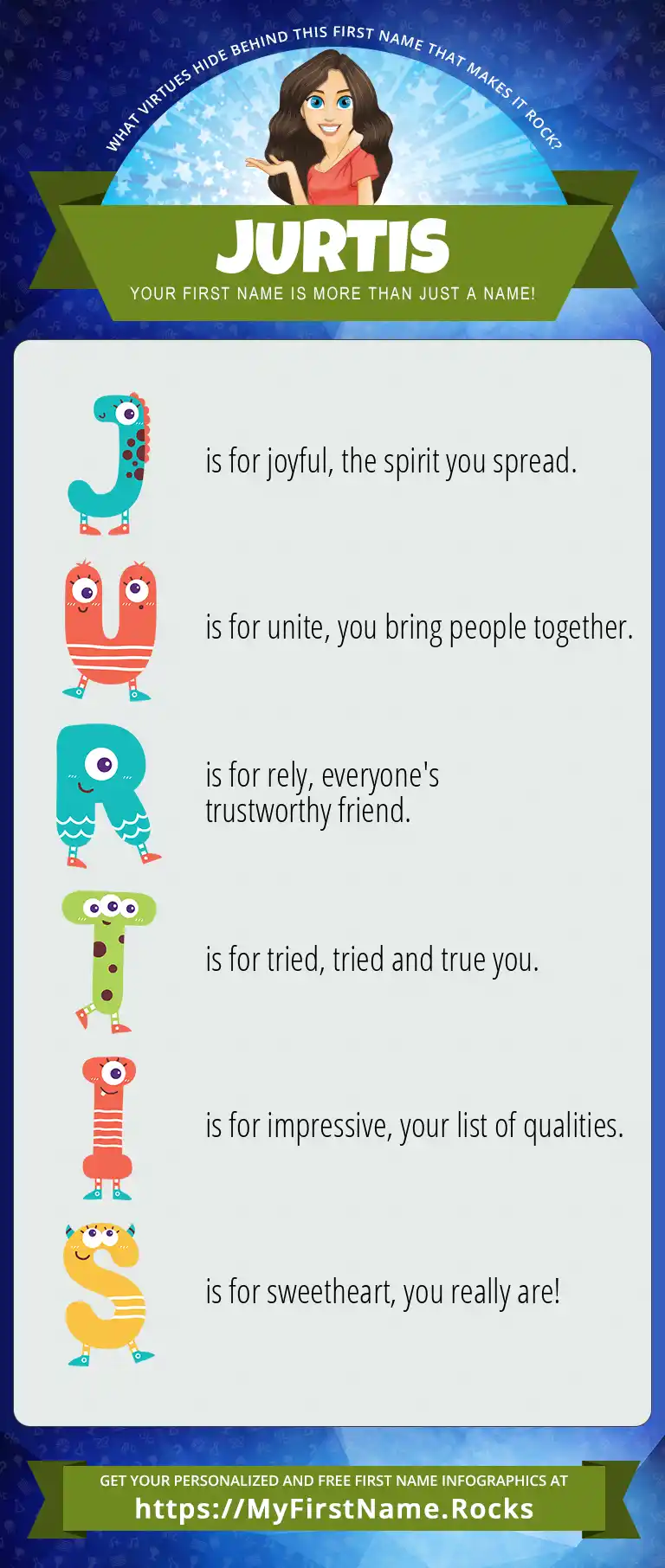 WHAT VIRTUES HIDE BEHIND THIS FIRST NAME THAT MAKES IT ROCK?

JURTIS

YOUR FIRST NAME IS MORE THAN JUST A NAME!

J is for joyful, the spirit you spread.

U is for unite, you bring people together.

R is for rely, everyone's trustworthy friend.

T is for tried, tried and true you.

I is for impressive, your list of qualities.

S is for sweetheart, you really are!

GET YOUR PERSONALIZED AND FREE FIRST NAME INFOGRAPHICS AT
https://MyFirstName.Rocks