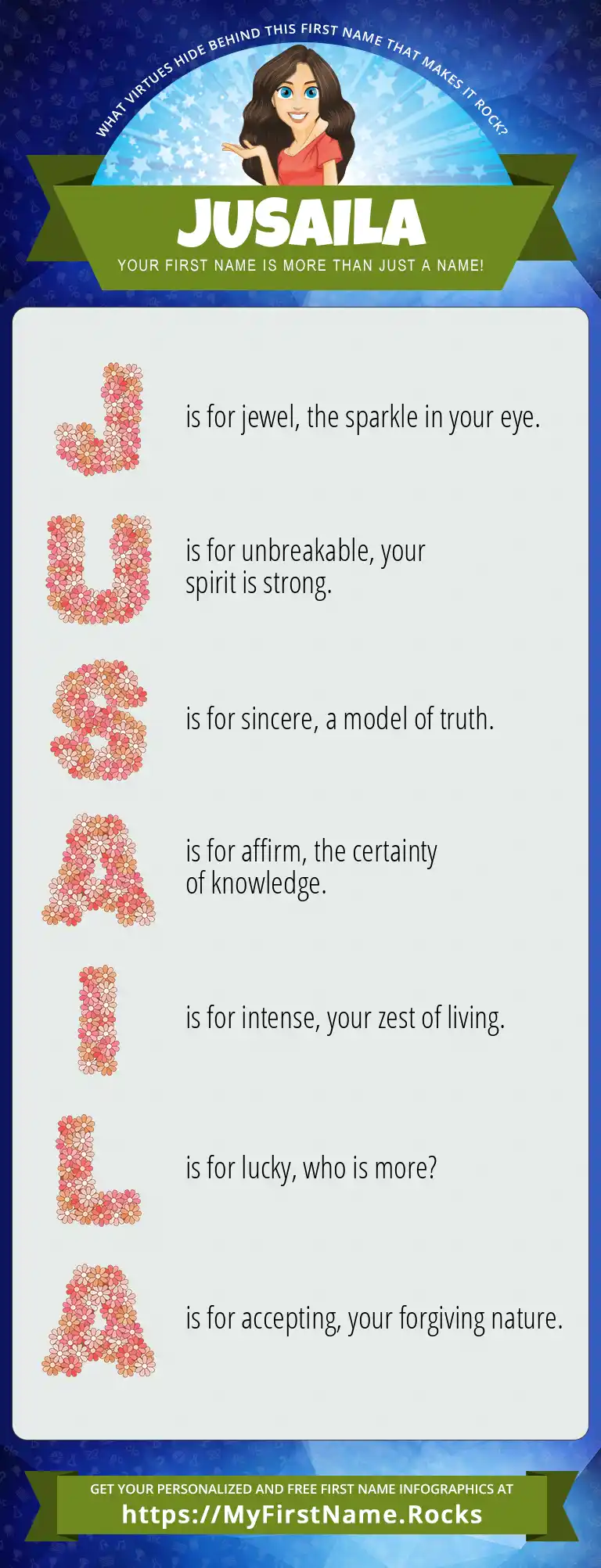 WHAT VIRTUES HIDE BEHIND THIS FIRST NAME THAT MAKES IT ROCK?

JUSAILA

YOUR FIRST NAME IS MORE THAN JUST A NAME!

J is for jewel, the sparkle in your eye.

U is for unbreakable, your spirit is strong.

S is for sincere, a model of truth.

A is for affirm, the certainty of knowledge.

I is for intense, your zest of living.

L is for lucky, who is more?

A is for accepting, your forgiving nature.

GET YOUR PERSONALIZED AND FREE FIRST NAME INFOGRAPHICS AT
https://MyFirstName.Rocks