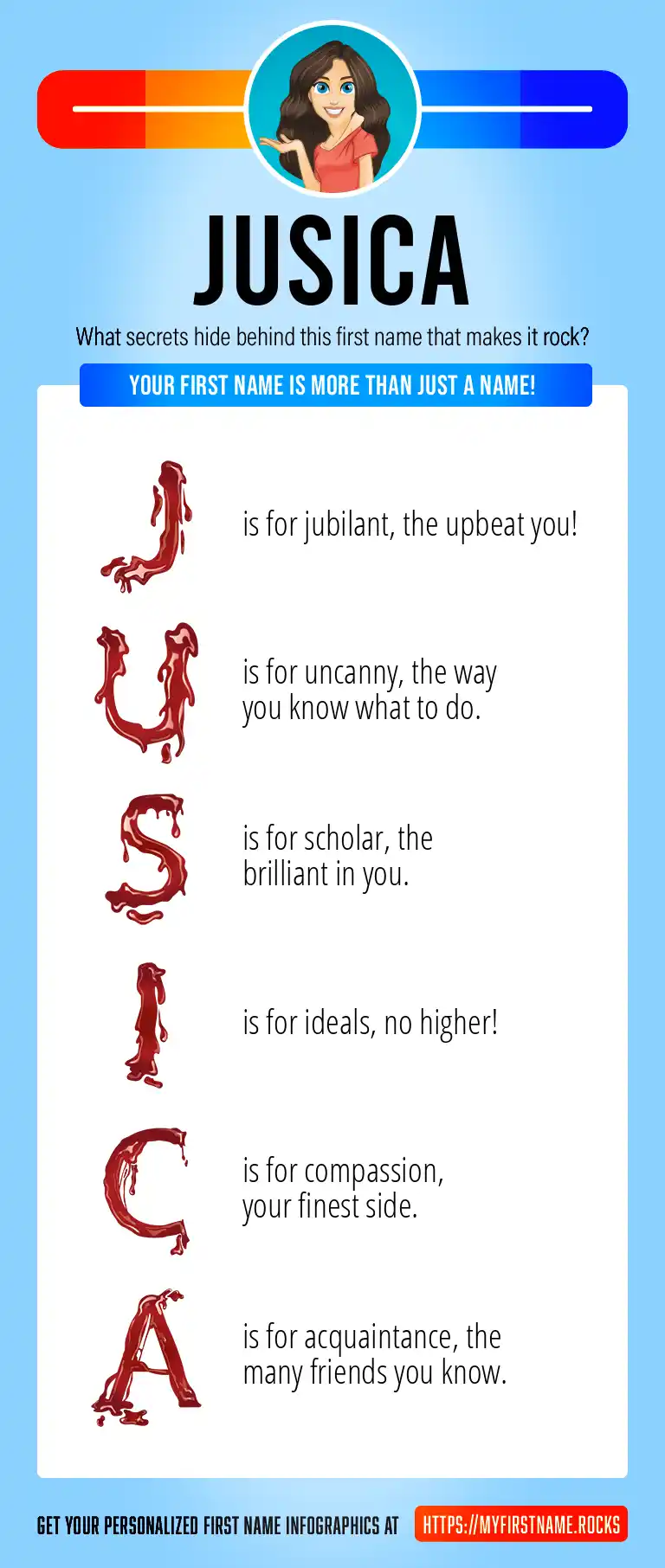 JUSICA

What secrets hide behind this first name that makes it rock?

YOUR FIRST NAME IS MORE THAN JUST A NAME!

J is for jubilant, the upbeat you!

U is for uncanny, the way you know what to do.

S is for scholar, the brilliant in you.

I is for ideals, no higher!

C is for compassion, your finest side.

A is for acquaintance, the many friends you know.

GET YOUR PERSONALIZED FIRST NAME INFOGRAPHICS AT HTTPS://MYFIRSTNAME.ROCKS