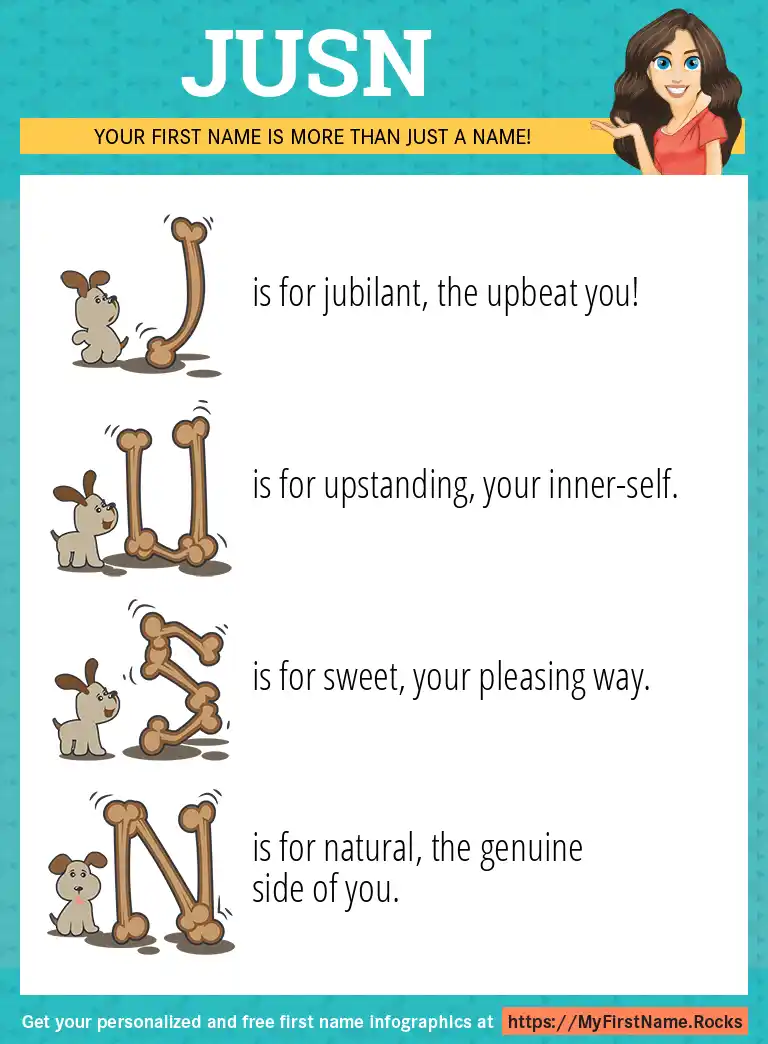 JUSN

YOUR FIRST NAME IS MORE THAN JUST A NAME!

J is for jubilant, the upbeat you!

U is for upstanding, your inner-self.

S is for sweet, your pleasing way.

N is for natural, the genuine side of you.

Get your personalized and free first name infographics at https://MyFirstName.Rocks