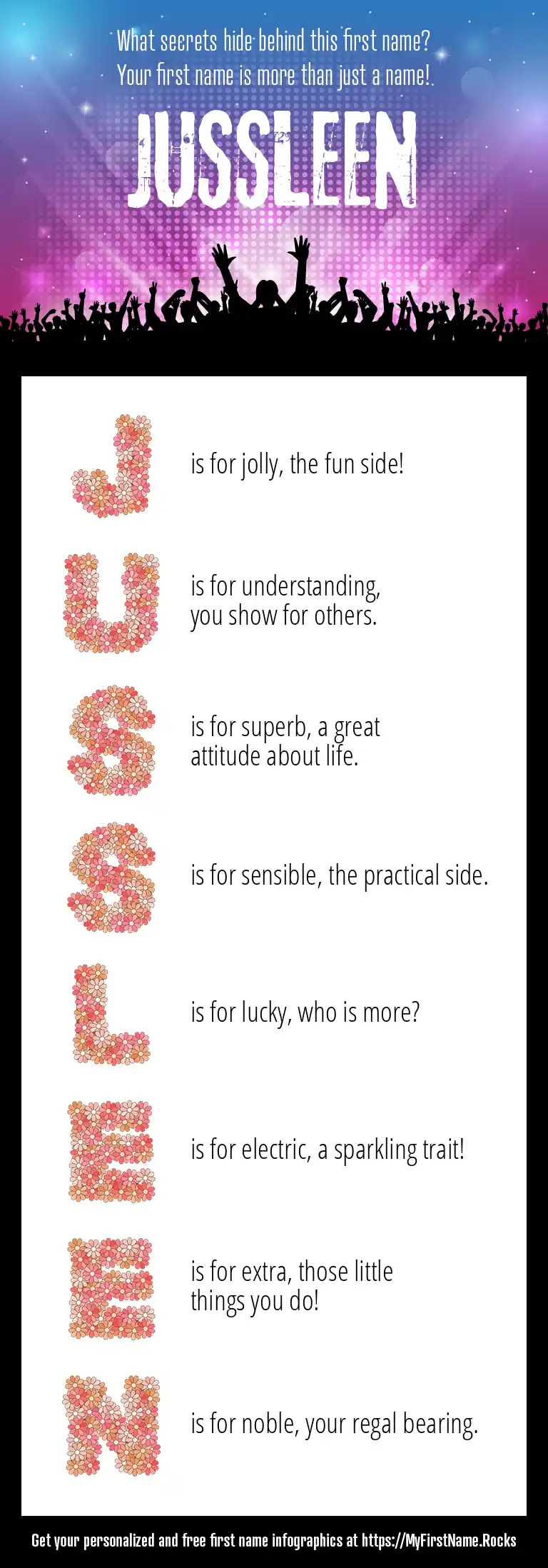 What secrets hide behind this first name?
Your first name is more than just a name!

JUSSLEEN

J is for jolly, the fun side!

U is for understanding, you show for others.

S is for superb, a great attitude about life.

S is for sensible, the practical side.

L is for lucky, who is more?

E is for electric, a sparkling trait!

E is for extra, those little things you do!

N is for noble, your regal bearing.

Get your personalized and free first name infographics at https://MyFirstName.Rocks