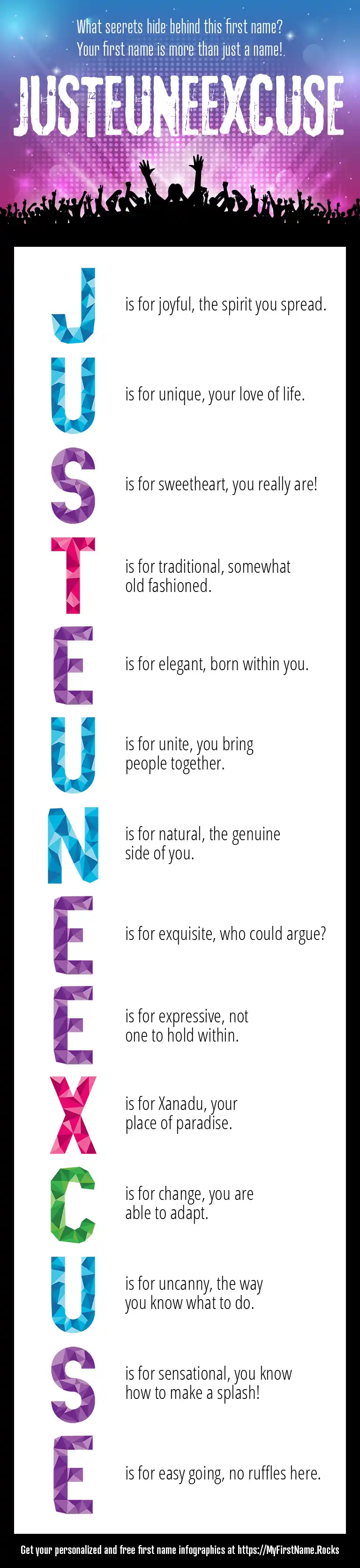 What secrets hide behind this first name?
Your first name is more than just a name!

JUSTEUNEEXCUSE

J is for joyful, the spirit you spread.

U is for unique, your love of life.

S is for sweetheart, you really are!

T is for traditional, somewhat old fashioned.

E is for elegant, born within you.

U is for unite, you bring people together.

N is for natural, the genuine side of you.

E is for exquisite, who could argue?

E is for expressive, not one to hold within.

X is for Xanadu, your place of paradise.

C is for change, you are able to adapt.

U is for uncanny, the way you know what to do.

S is for sensational, you know how to make a splash!

E is for easy going, no ruffles here.

Get your personalized and free first name infographics at https://MyFirstName.Rocks