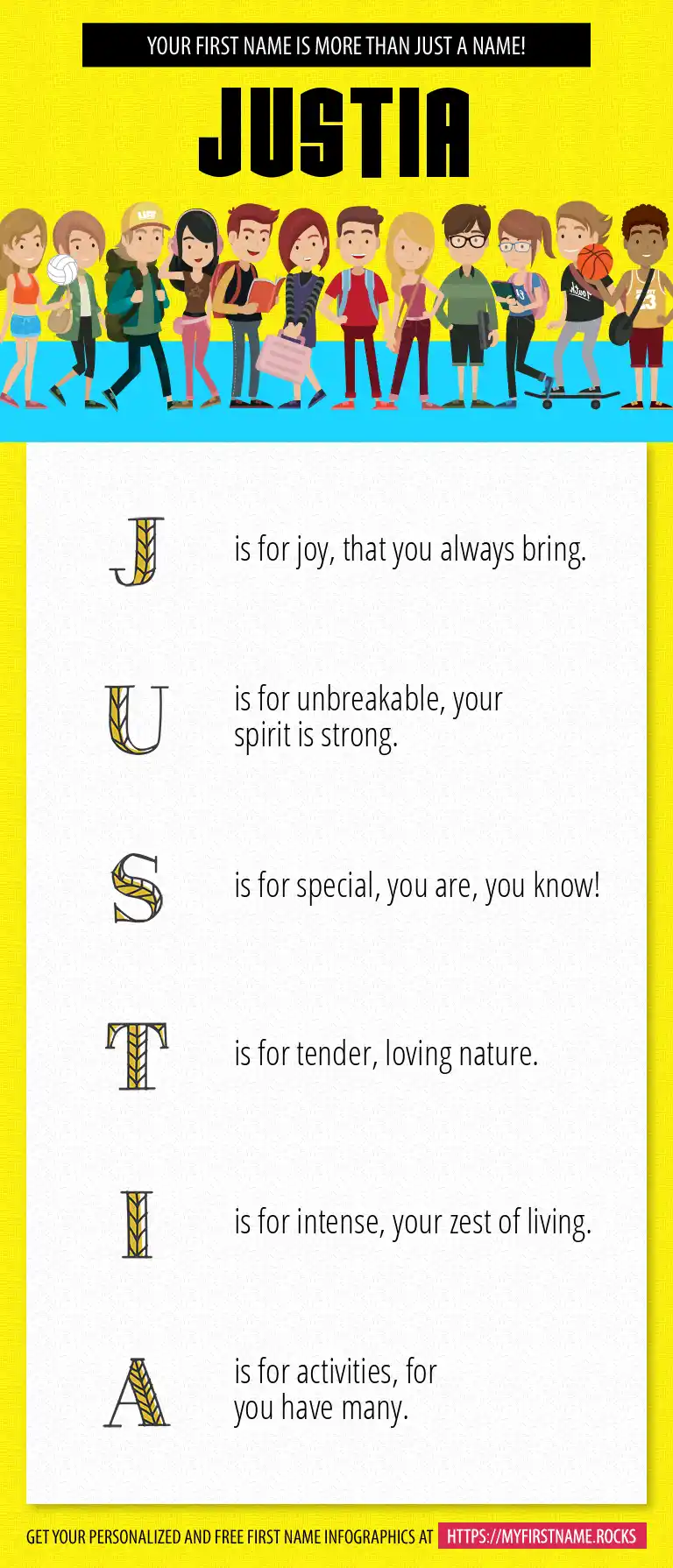 YOUR FIRST NAME IS MORE THAN JUST A NAME!

JUSTIA

J is for joy, that you always bring.

U is for unbreakable, your spirit is strong.

S is for special, you are, you know!

T is for tender, loving nature.

I is for intense, your zest of living.

A is for activities, for you have many.

GET YOUR PERSONALIZED AND FREE FIRST NAME INFOGRAPHICS AT HTTPS://MYFIRSTNAME.ROCKS