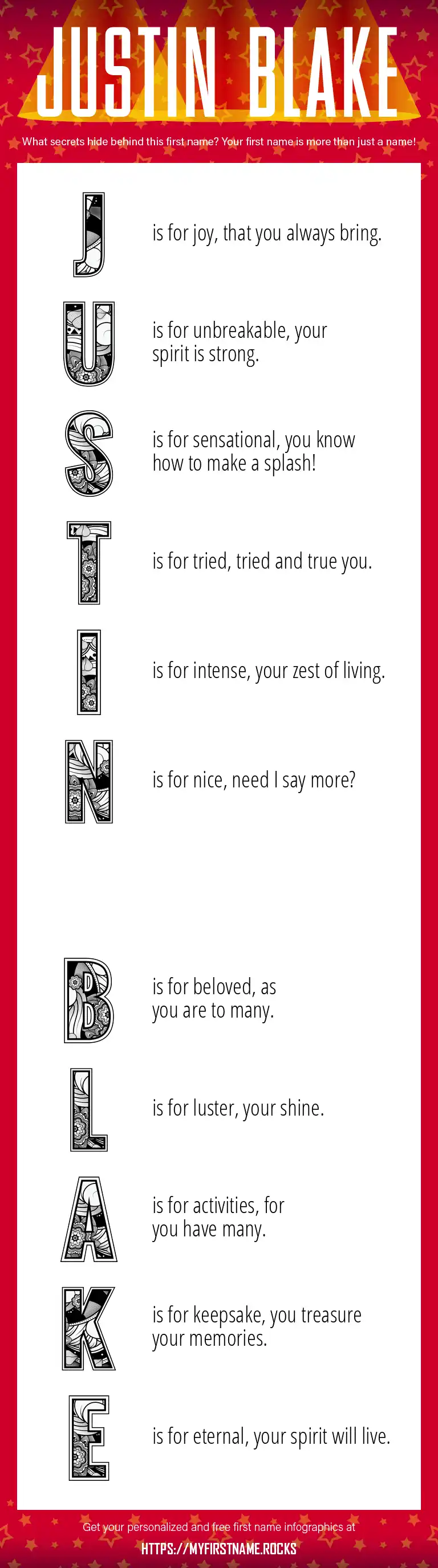 JUSTIN BLAKE

What secrets hide behind this first name? Your first name is more than just a name!

J is for joy, that you always bring.

U is for unbreakable, your spirit is strong.

S is for sensational, you know how to make a splash!

T is for tried, tried and true you.

I is for intense, your zest of living.

N is for nice, need I say more?

B is for beloved, as you are to many.

L is for luster, your shine.

A is for activities, for you have many.

K is for keepsake, you treasure your memories.

E is for eternal, your spirit will live.

Get your personalized and free first name infographics at

HTTPS://MYFIRSTNAME.ROCKS