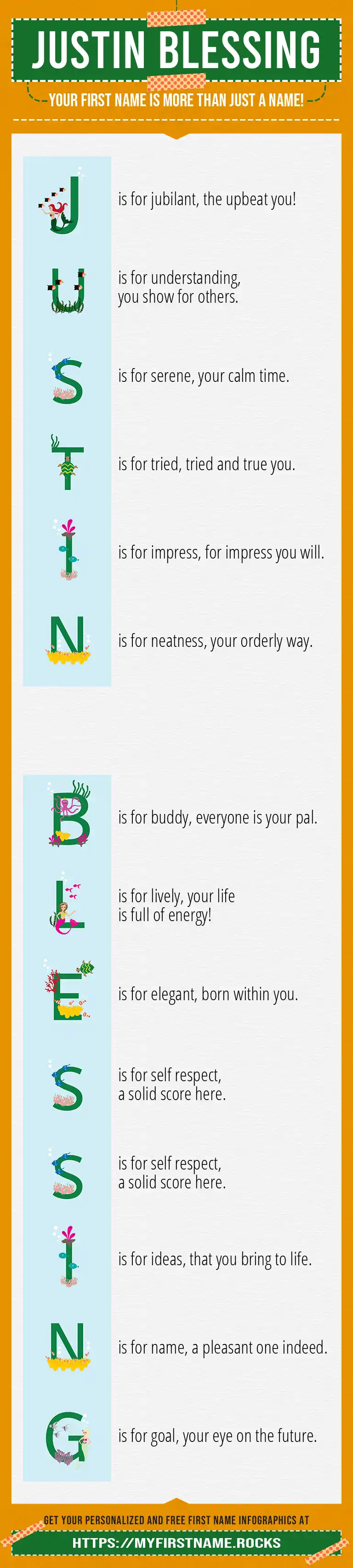 JUSTIN BLESSING

YOUR FIRST NAME IS MORE THAN JUST A NAME!

J is for jubilant, the upbeat you!

U is for understanding, you show for others.

S is for serene, your calm time.

T is for tried, tried and true you.

I is for impress, for impress you will.

N is for neatness, your orderly way.

B is for buddy, everyone is your pal.

L is for lively, your life is full of energy!

E is for elegant, born within you.

S is for self respect, a solid score here.

S is for self respect, a solid score here.

I is for ideas, that you bring to life.

N is for name, a pleasant one indeed.

G is for goal, your eye on the future.

GET YOUR PERSONALIZED AND FREE FIRST NAME INFOGRAPHICS AT

HTTPS://MYFIRSTNAME.ROCKS