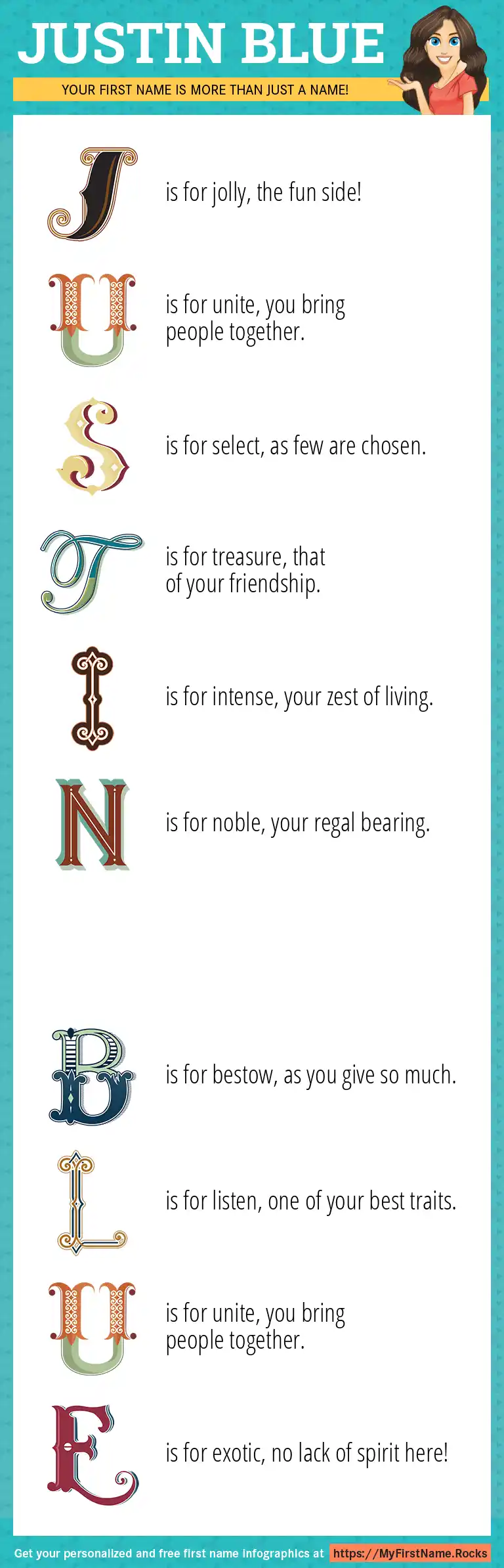 JUSTIN BLUE

YOUR FIRST NAME IS MORE THAN JUST A NAME!

J is for jolly, the fun side!

U is for unite, you bring people together.

S is for select, as few are chosen.

T is for treasure, that of your friendship.

I is for intense, your zest of living.

N is for noble, your regal bearing.

B is for bestow, as you give so much.

L is for listen, one of your best traits.

U is for unite, you bring people together.

E is for exotic, no lack of spirit here!

Get your personalized and free first name infographics at https://MyFirstName.Rocks