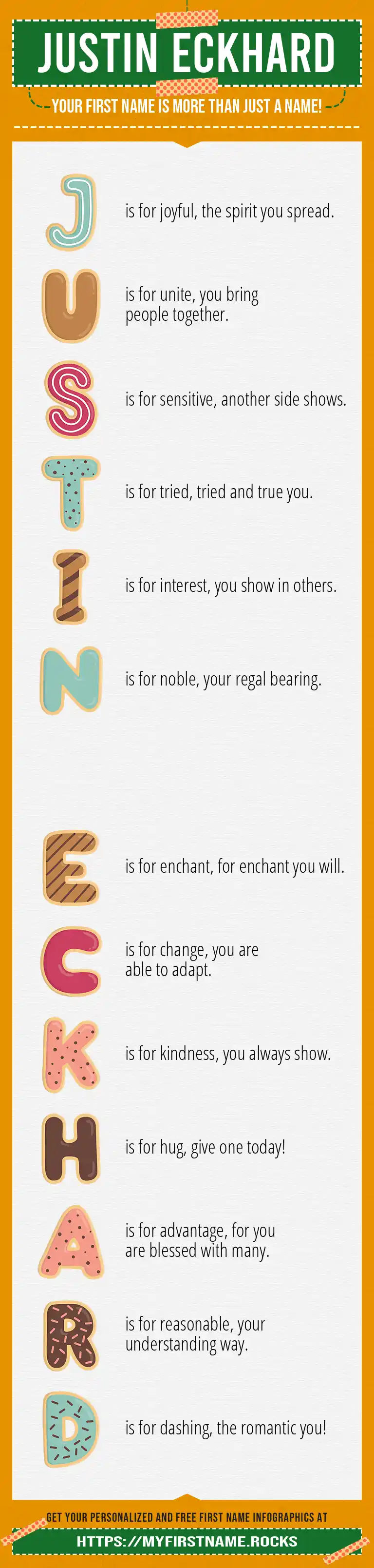 JUSTIN ECKHARD

YOUR FIRST NAME IS MORE THAN JUST A NAME!

J is for joyful, the spirit you spread.

U is for unite, you bring people together.

S is for sensitive, another side shows.

T is for tried, tried and true you.

I is for interest, you show in others.

N is for noble, your regal bearing.

E is for enchant, for enchant you will.

C is for change, you are able to adapt.

K is for kindness, you always show.

H is for hug, give one today!

A is for advantage, for you are blessed with many.

R is for reasonable, your understanding way.

D is for dashing, the romantic you!

GET YOUR PERSONALIZED AND FREE FIRST NAME INFOGRAPHICS AT

HTTPS://MYFIRSTNAME.ROCKS