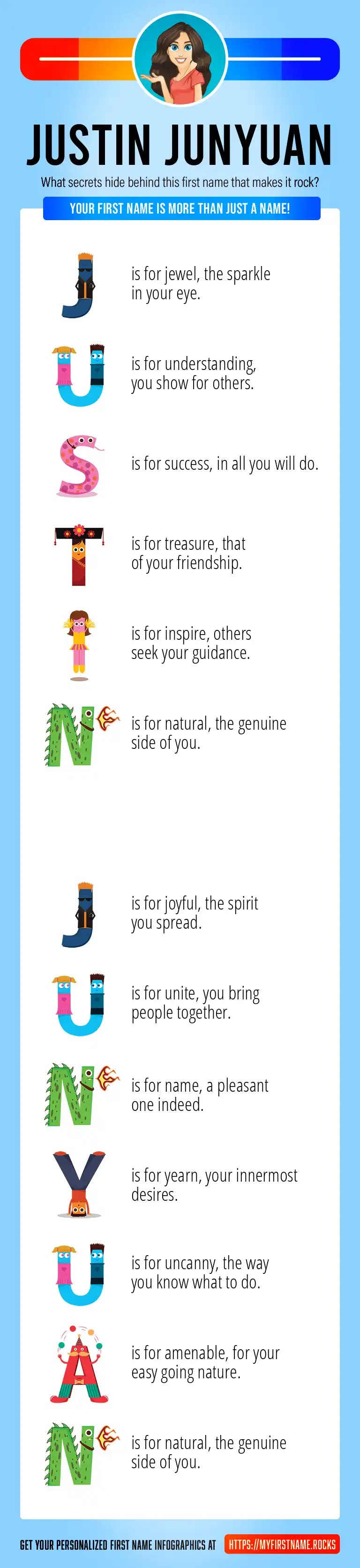 JUSTIN JUNYUAN

What secrets hide behind this first name that makes it rock?

YOUR FIRST NAME IS MORE THAN JUST A NAME!

J is for jewel, the sparkle in your eye.

U is for understanding, you show for others.

S is for success, in all you will do.

T is for treasure, that of your friendship.

I is for inspire, others seek your guidance.

N is for natural, the genuine side of you.

J is for joyful, the spirit you spread.

U is for unite, you bring people together.

N is for name, a pleasant one indeed.

Y is for yearn, your innermost desires.

U is for uncanny, the way you know what to do.

A is for amenable, for your easy going nature.

N is for natural, the genuine side of you.

GET YOUR PERSONALIZED FIRST NAME INFOGRAPHICS AT HTTPS://MYFIRSTNAME.ROCKS