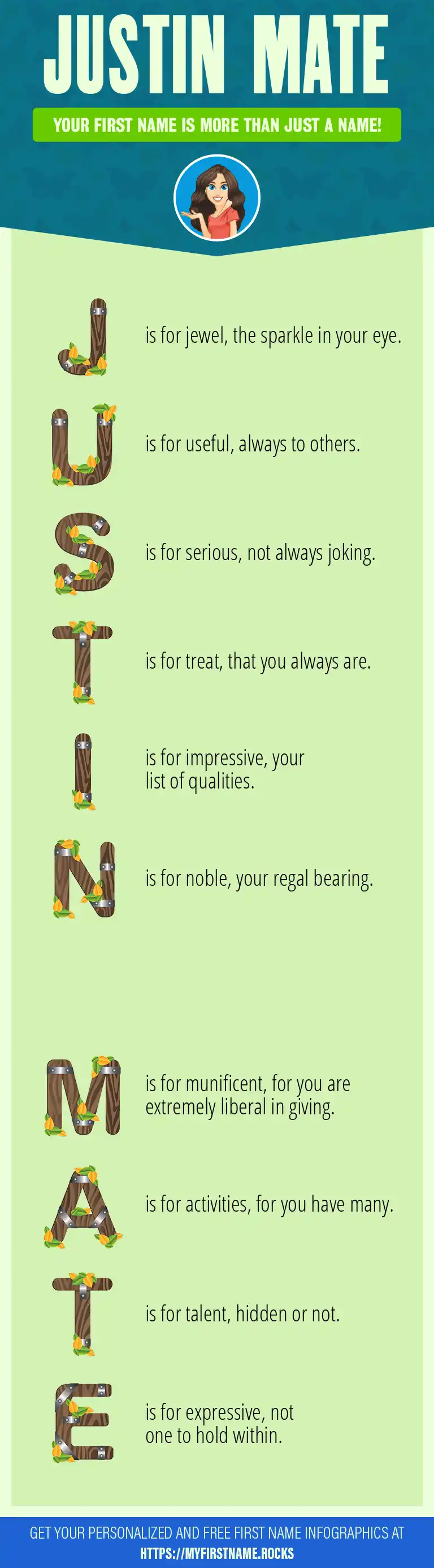 JUSTIN MATE

YOUR FIRST NAME IS MORE THAN JUST A NAME!

J is for jewel, the sparkle in your eye.

U is for useful, always to others.

S is for serious, not always joking.

T is for treat, that you always are.

I is for impressive, your list of qualities.

N is for noble, your regal bearing.

M is for munificent, for you are extremely liberal in giving.

A is for activities, for you have many.

T is for talent, hidden or not.

E is for expressive, not one to hold within.

GET YOUR PERSONALIZED AND FREE FIRST NAME INFOGRAPHICS AT HTTPS://MYFIRSTNAME.ROCKS