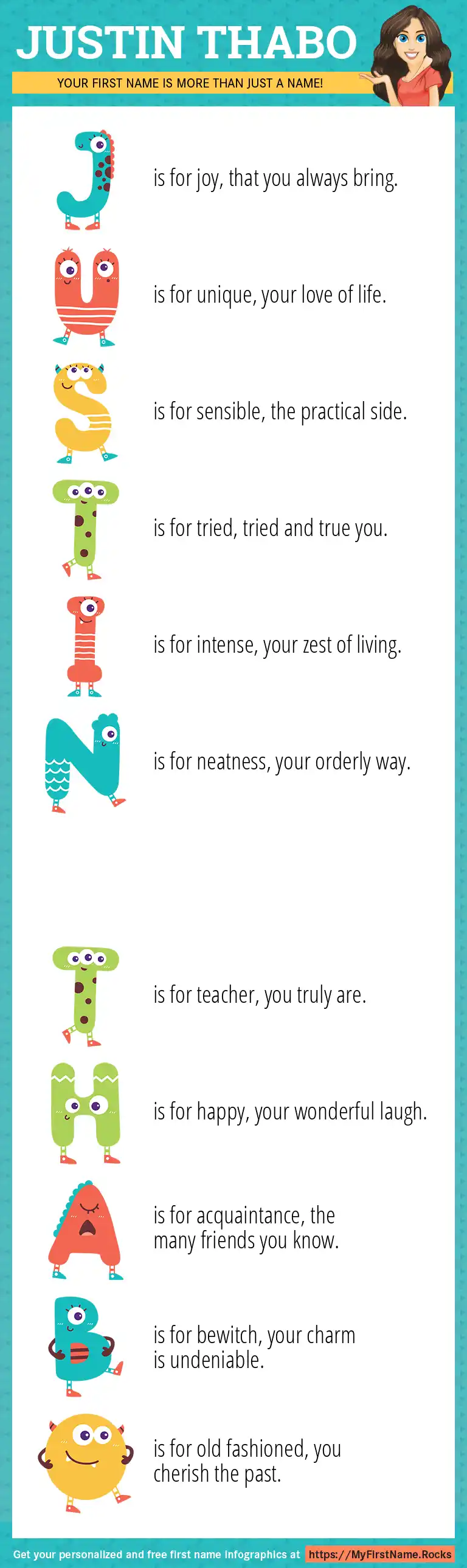 JUSTIN THABO

YOUR FIRST NAME IS MORE THAN JUST A NAME!

J is for joy, that you always bring.

U is for unique, your love of life.

S is for sensible, the practical side.

T is for tried, tried and true you.

I is for intense, your zest of living.

N is for neatness, your orderly way.

T is for teacher, you truly are.

H is for happy, your wonderful laugh.

A is for acquaintance, the many friends you know.

B is for bewitch, your charm is undeniable.

O is for old fashioned, you cherish the past.

Get your personalized and free first name infographics at https://MyFirstName.Rocks