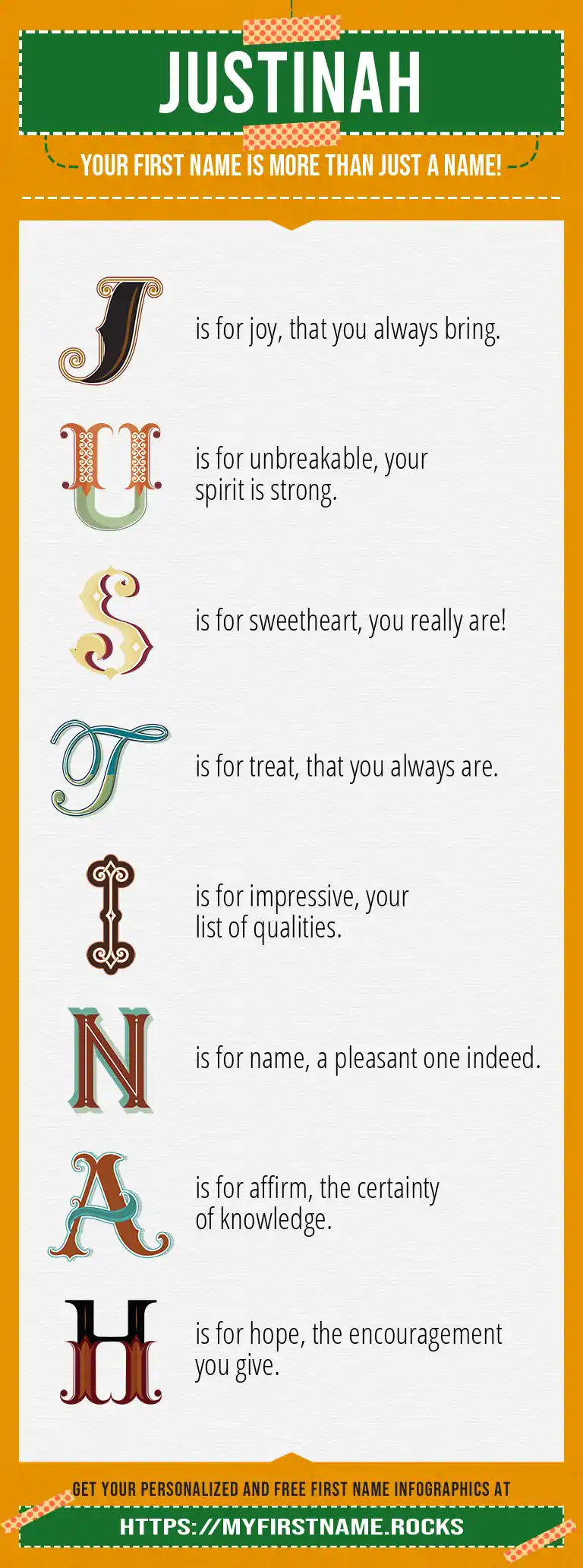 JUSTINAH

YOUR FIRST NAME IS MORE THAN JUST A NAME!

J is for joy, that you always bring.

U is for unbreakable, your spirit is strong.

S is for sweetheart, you really are!

T is for treat, that you always are.

I is for impressive, your list of qualities.

N is for name, a pleasant one indeed.

A is for affirm, the certainty of knowledge.

H is for hope, the encouragement you give.

GET YOUR PERSONALIZED AND FREE FIRST NAME INFOGRAPHICS AT

HTTPS://MYFIRSTNAME.ROCKS