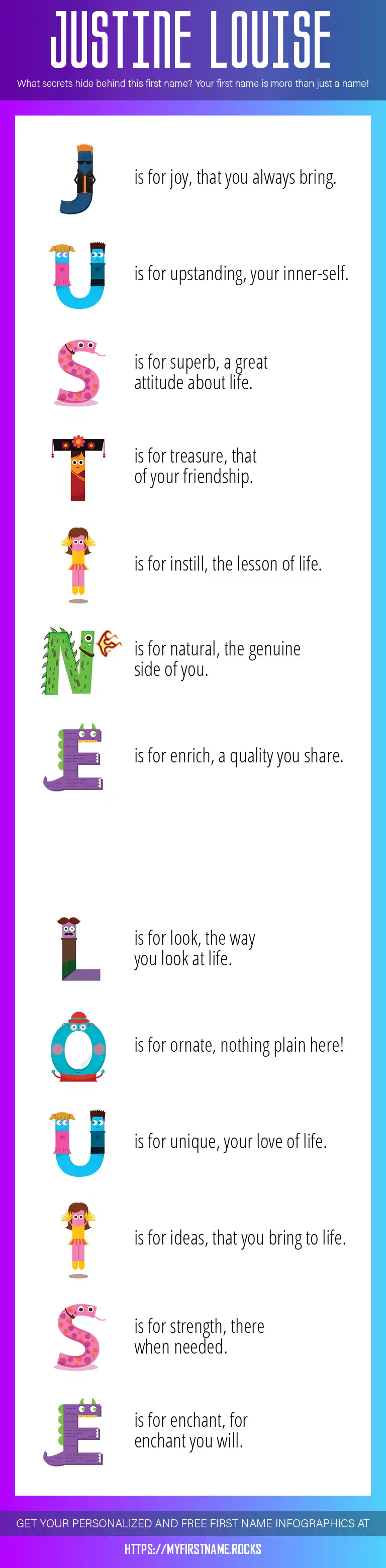 JUSTINE LOUISE

What secrets hide behind this first name? Your first name is more than just a name!

J is for joy, that you always bring.

U is for upstanding, your inner-self.

S is for superb, a great attitude about life.

T is for treasure, that of your friendship.

I is for instill, the lesson of life.

N is for natural, the genuine side of you.

E is for enrich, a quality you share.

L is for look, the way you look at life.

O is for ornate, nothing plain here!

U is for unique, your love of life.

I is for ideas, that you bring to life.

S is for strength, there when needed.

E is for enchant, for enchant you will.

GET YOUR PERSONALIZED AND FREE FIRST NAME INFOGRAPHICS AT

HTTPS://MYFIRSTNAME.ROCKS