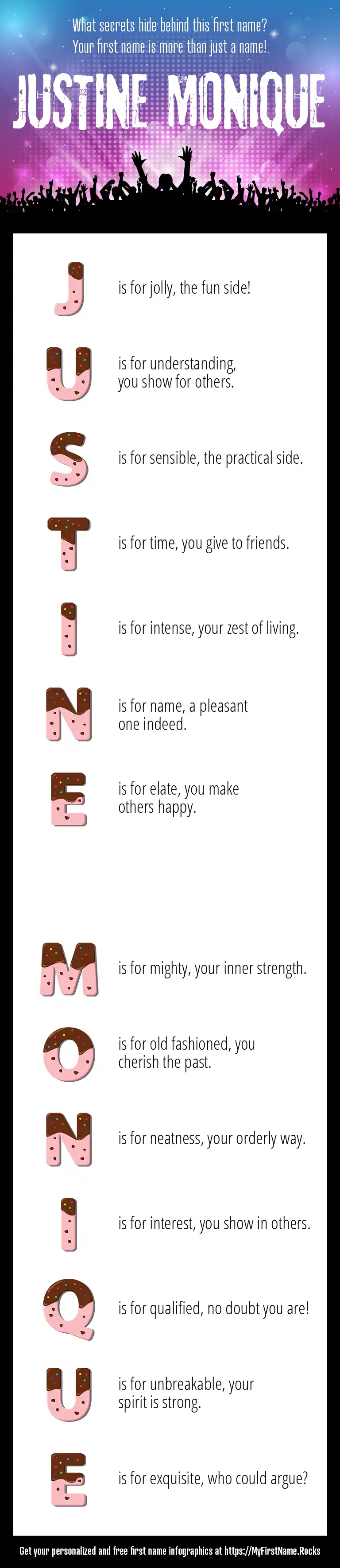 What secrets hide behind this first name?
Your first name is more than just a name!

JUSTINE MONIQUE

J is for jolly, the fun side!

U is for understanding, you show for others.

S is for sensible, the practical side.

T is for time, you give to friends.

I is for intense, your zest of living.

N is for name, a pleasant one indeed.

E is for elate, you make others happy.

M is for mighty, your inner strength.

O is for old fashioned, you cherish the past.

N is for neatness, your orderly way.

I is for interest, you show in others.

Q is for qualified, no doubt you are!

U is for unbreakable, your spirit is strong.

E is for exquisite, who could argue?

Get your personalized and free first name infographics at https://MyFirstName.Rocks