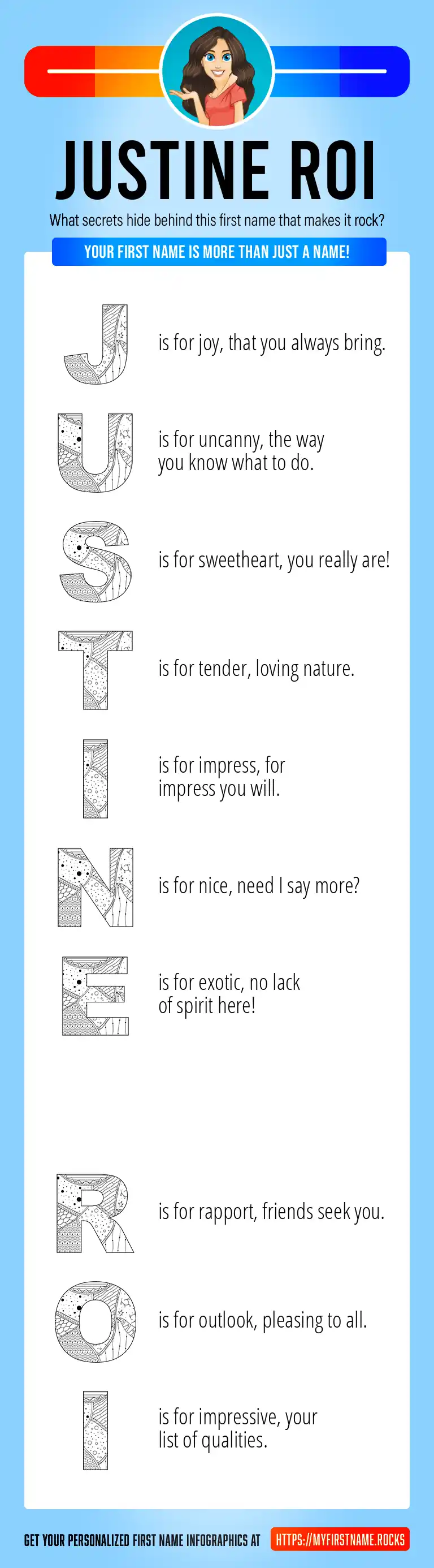 JUSTINE ROI

What secrets hide behind this first name that makes it rock?

YOUR FIRST NAME IS MORE THAN JUST A NAME!

J is for joy, that you always bring.

U is for uncanny, the way you know what to do.

S is for sweetheart, you really are!

T is for tender, loving nature.

I is for impress, for impress you will.

N is for nice, need I say more?

E is for exotic, no lack of spirit here!

R is for rapport, friends seek you.

O is for outlook, pleasing to all.

I is for impressive, your list of qualities.

GET YOUR PERSONALIZED FIRST NAME INFOGRAPHICS AT HTTPS://MYFIRSTNAME.ROCKS