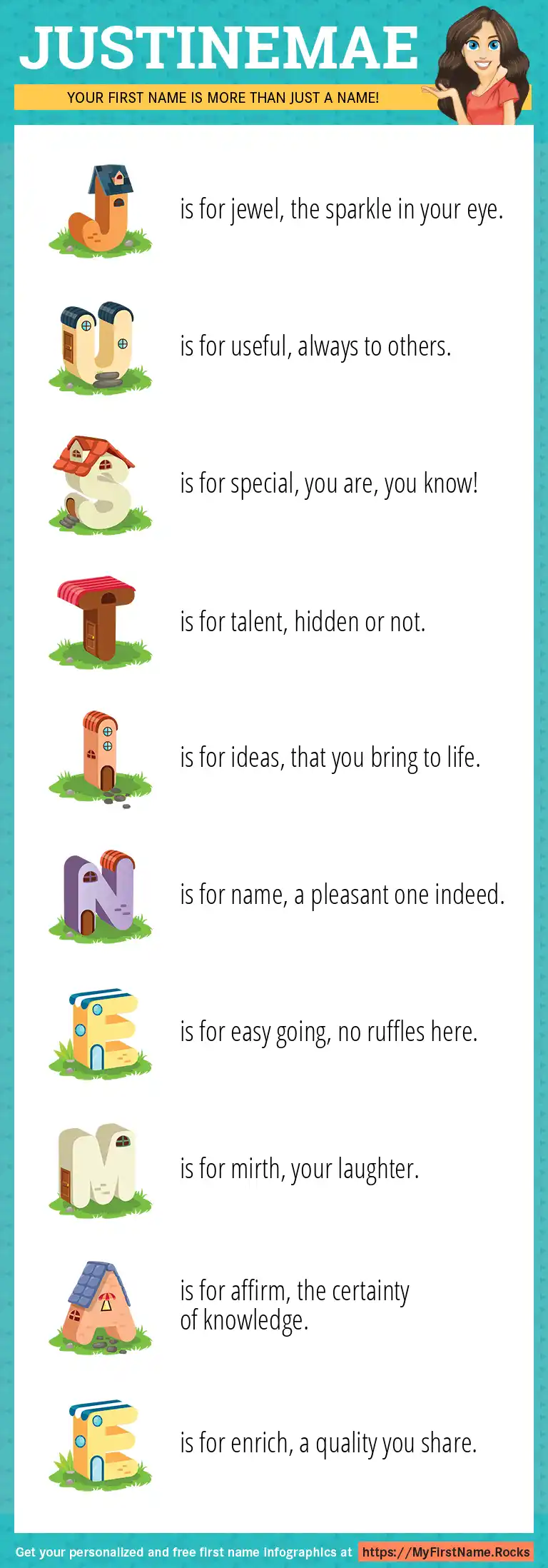 JUSTINEMAE

YOUR FIRST NAME IS MORE THAN JUST A NAME!

J is for jewel, the sparkle in your eye.

U is for useful, always to others.

S is for special, you are, you know!

T is for talent, hidden or not.

I is for ideas, that you bring to life.

N is for name, a pleasant one indeed.

E is for easy going, no ruffles here.

M is for mirth, your laughter.

A is for affirm, the certainty of knowledge.

E is for enrich, a quality you share.

Get your personalized and free first name infographics at https://MyFirstName.Rocks