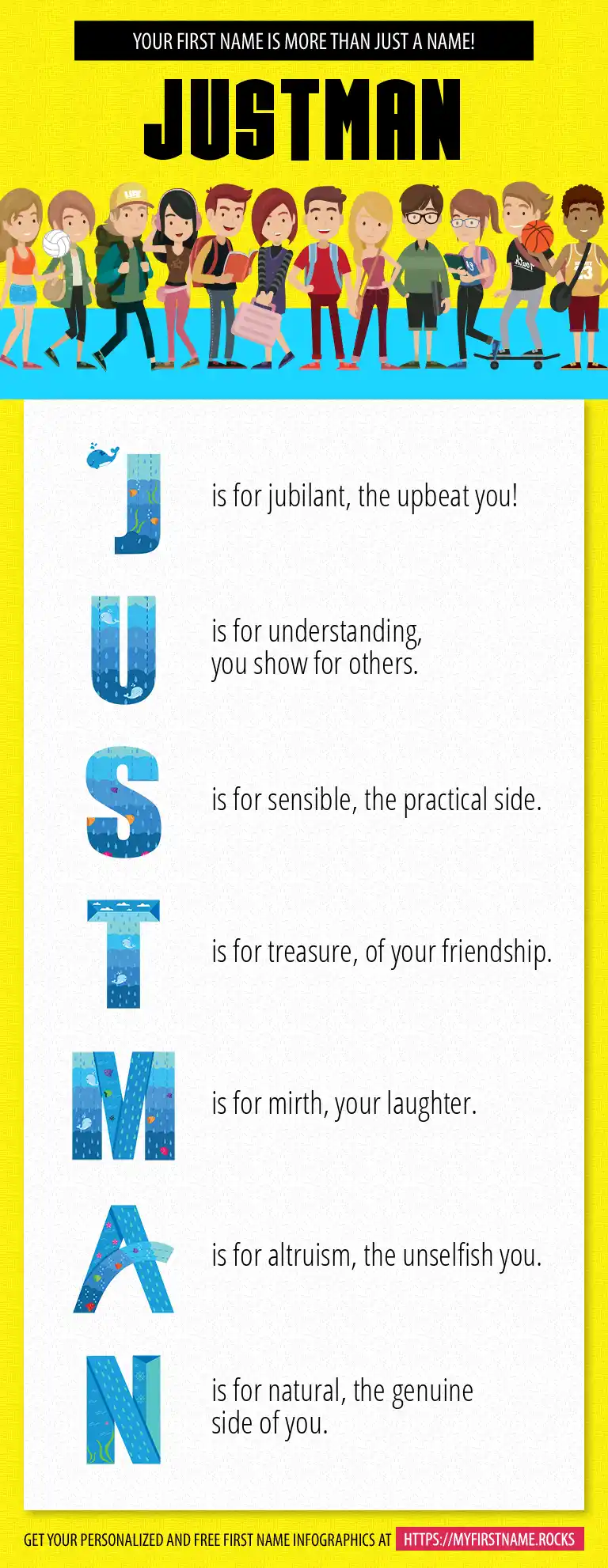 YOUR FIRST NAME IS MORE THAN JUST A NAME!

JUSTMAN

J is for jubilant, the upbeat you!

U is for understanding, you show for others.

S is for sensible, the practical side.

T is for treasure, of your friendship.

M is for mirth, your laughter.

A is for altruism, the unselfish you.

N is for natural, the genuine side of you.

GET YOUR PERSONALIZED AND FREE FIRST NAME INFOGRAPHICS AT HTTPS://MYFIRSTNAME.ROCKS