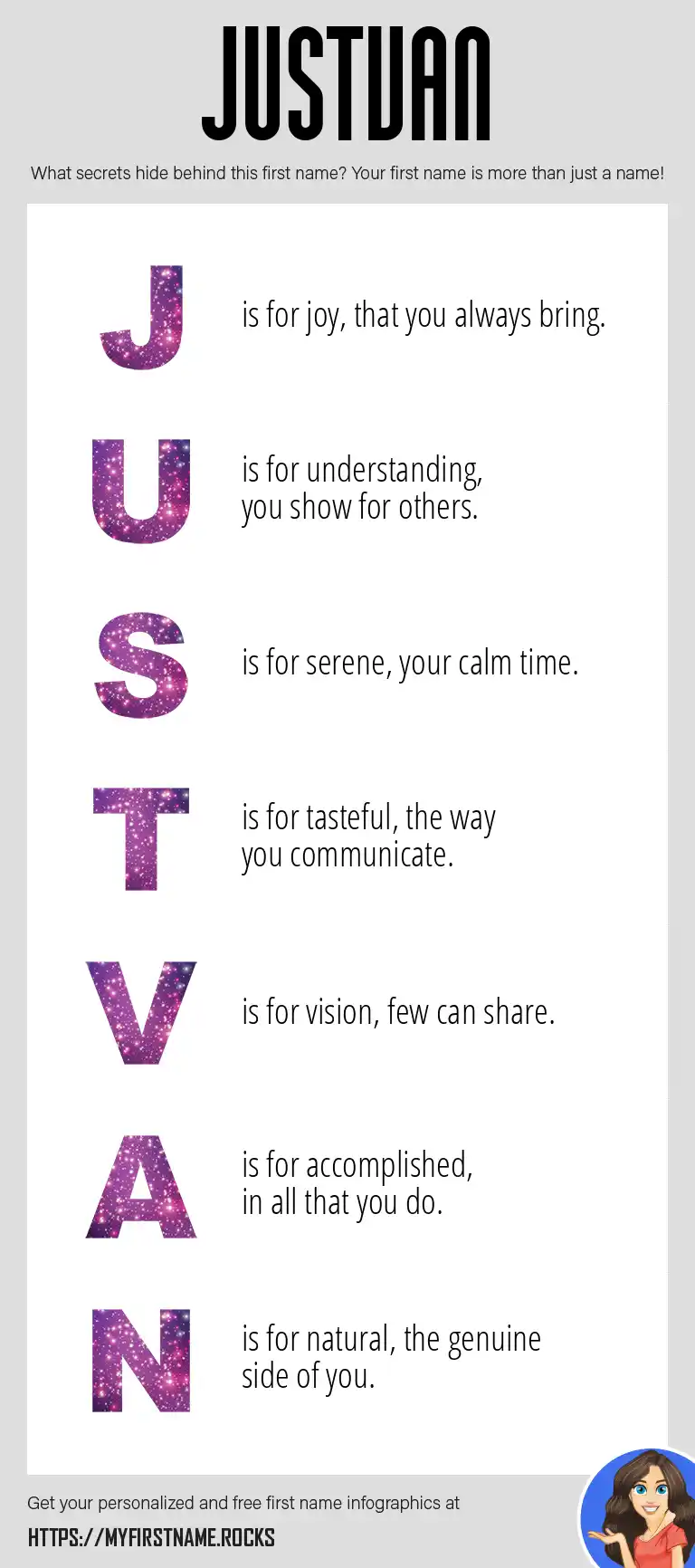 JUSTVAN

What secrets hide behind this first name? Your first name is more than just a name!

J is for joy, that you always bring.

U is for understanding, you show for others.

S is for serene, your calm time.

T is for tasteful, the way you communicate.

V is for vision, few can share.

A is for accomplished, in all that you do.

N is for natural, the genuine side of you.

Get your personalized and free first name infographics at
HTTPS://MYFIRSTNAME.ROCKS