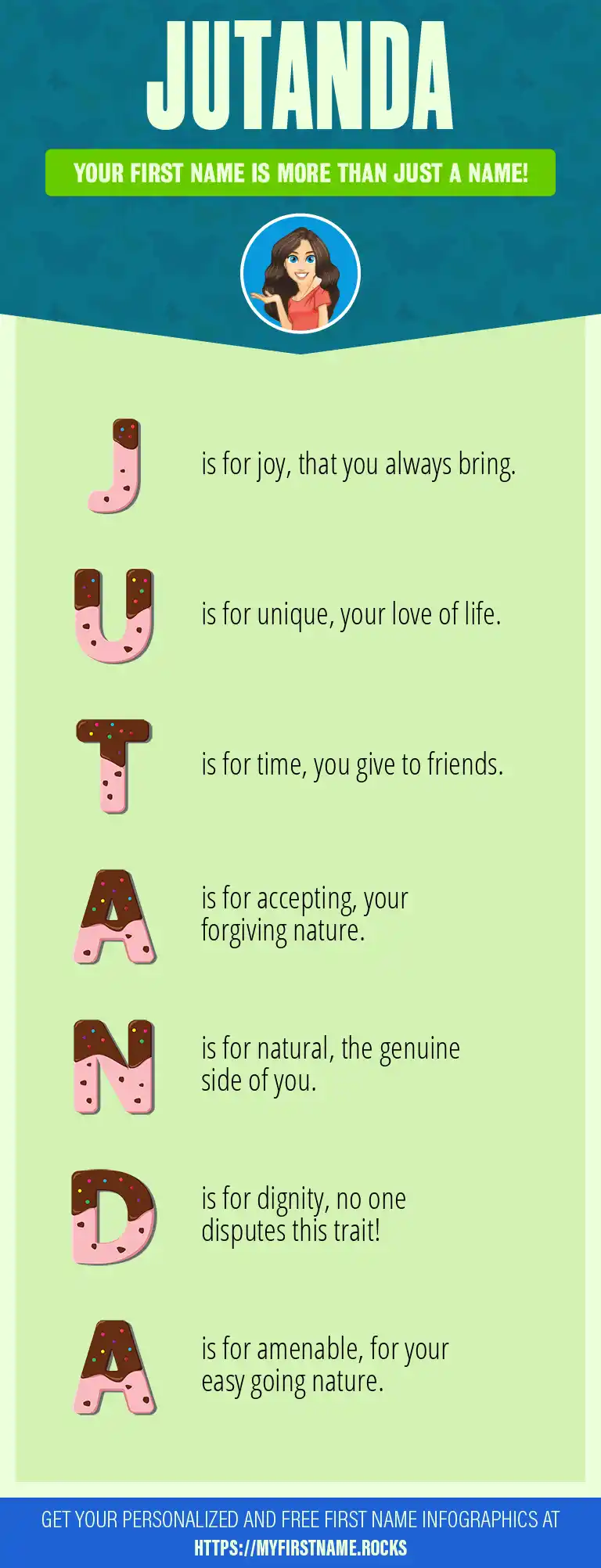 JUTANDA

YOUR FIRST NAME IS MORE THAN JUST A NAME!

J is for joy, that you always bring.

U is for unique, your love of life.

T is for time, you give to friends.

A is for accepting, your forgiving nature.

N is for natural, the genuine side of you.

D is for dignity, no one disputes this trait!

A is for amenable, for your easy going nature.

GET YOUR PERSONALIZED AND FREE FIRST NAME INFOGRAPHICS AT HTTPS://MYFIRSTNAME.ROCKS