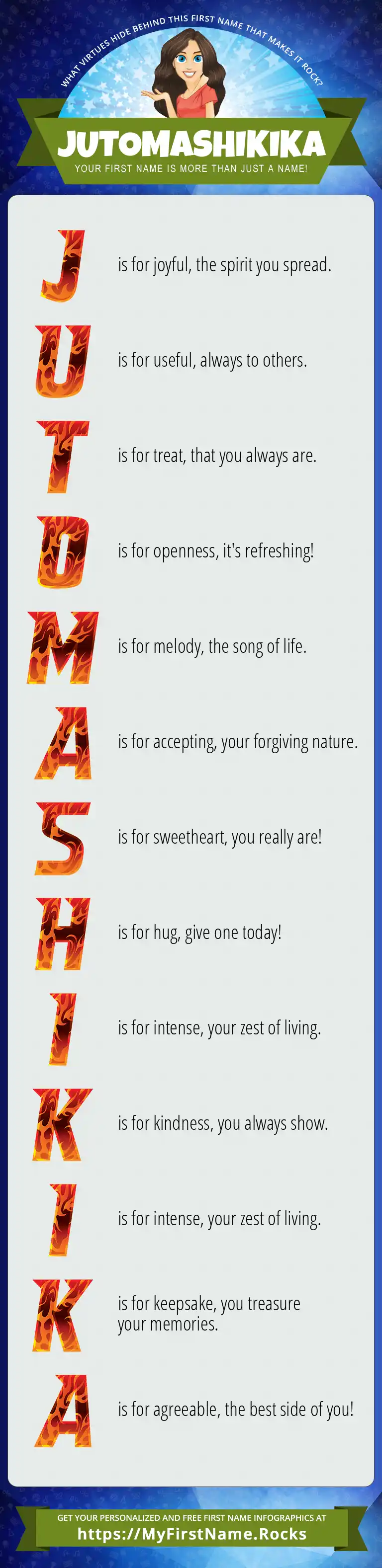 WHAT VIRTUES HIDE BEHIND THIS FIRST NAME THAT MAKES IT ROCK?

JUTOMASHIKIKA

YOUR FIRST NAME IS MORE THAN JUST A NAME!

J is for joyful, the spirit you spread.

U is for useful, always to others.

T is for treat, that you always are.

O is for openness, it's refreshing!

M is for melody, the song of life.

A is for accepting, your forgiving nature.

S is for sweetheart, you really are!

H is for hug, give one today!

I is for intense, your zest of living.

K is for kindness, you always show.

I is for intense, your zest of living.

K is for keepsake, you treasure your memories.

A is for agreeable, the best side of you!

GET YOUR PERSONALIZED AND FREE FIRST NAME INFOGRAPHICS AT
https://MyFirstName.Rocks