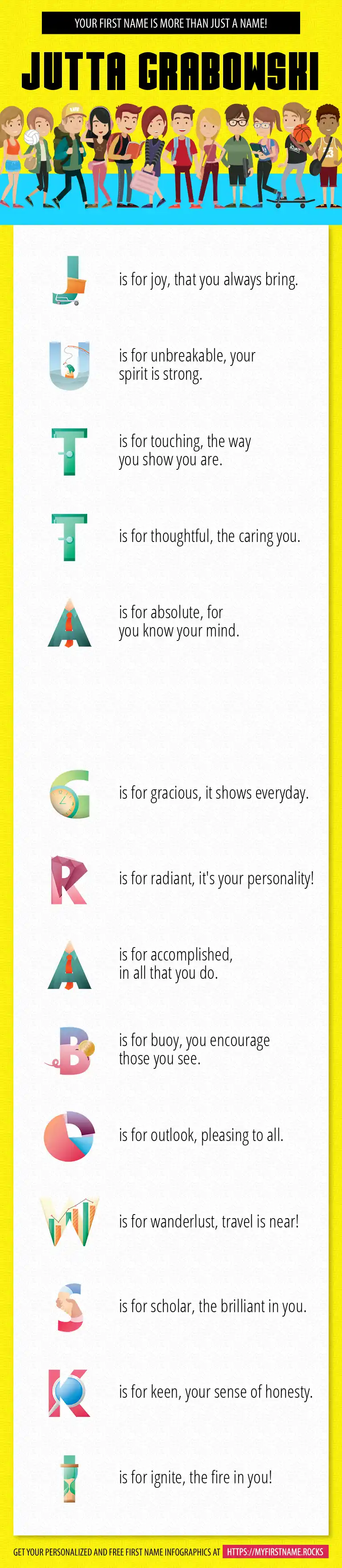 YOUR FIRST NAME IS MORE THAN JUST A NAME!

JUTTA GRABOWSKI

J is for joy, that you always bring.

U is for unbreakable, your spirit is strong.

T is for touching, the way you show you are.

T is for thoughtful, the caring you.

A is for absolute, for you know your mind.

G is for gracious, it shows everyday.

R is for radiant, it's your personality!

A is for accomplished, in all that you do.

B is for buoy, you encourage those you see.

O is for outlook, pleasing to all.

W is for wanderlust, travel is near!

S is for scholar, the brilliant in you.

K is for keen, your sense of honesty.

I is for ignite, the fire in you!

GET YOUR PERSONALIZED AND FREE FIRST NAME INFOGRAPHICS AT HTTPS://MYFIRSTNAME.ROCKS