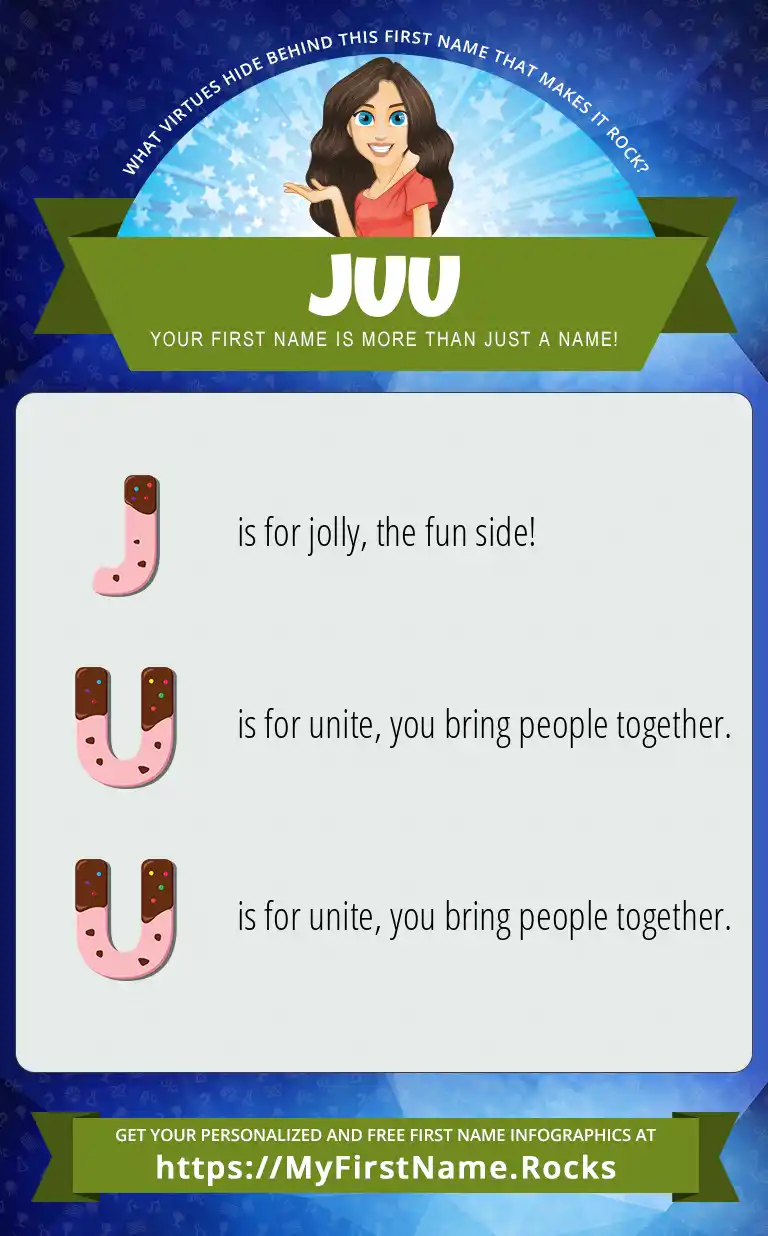 WHAT VIRTUES HIDE BEHIND THIS FIRST NAME THAT MAKES IT ROCK?

JUU

YOUR FIRST NAME IS MORE THAN JUST A NAME!

J is for jolly, the fun side!

U is for unite, you bring people together.

U is for unite, you bring people together.

GET YOUR PERSONALIZED AND FREE FIRST NAME INFOGRAPHICS AT

https://MyFirstName.Rocks