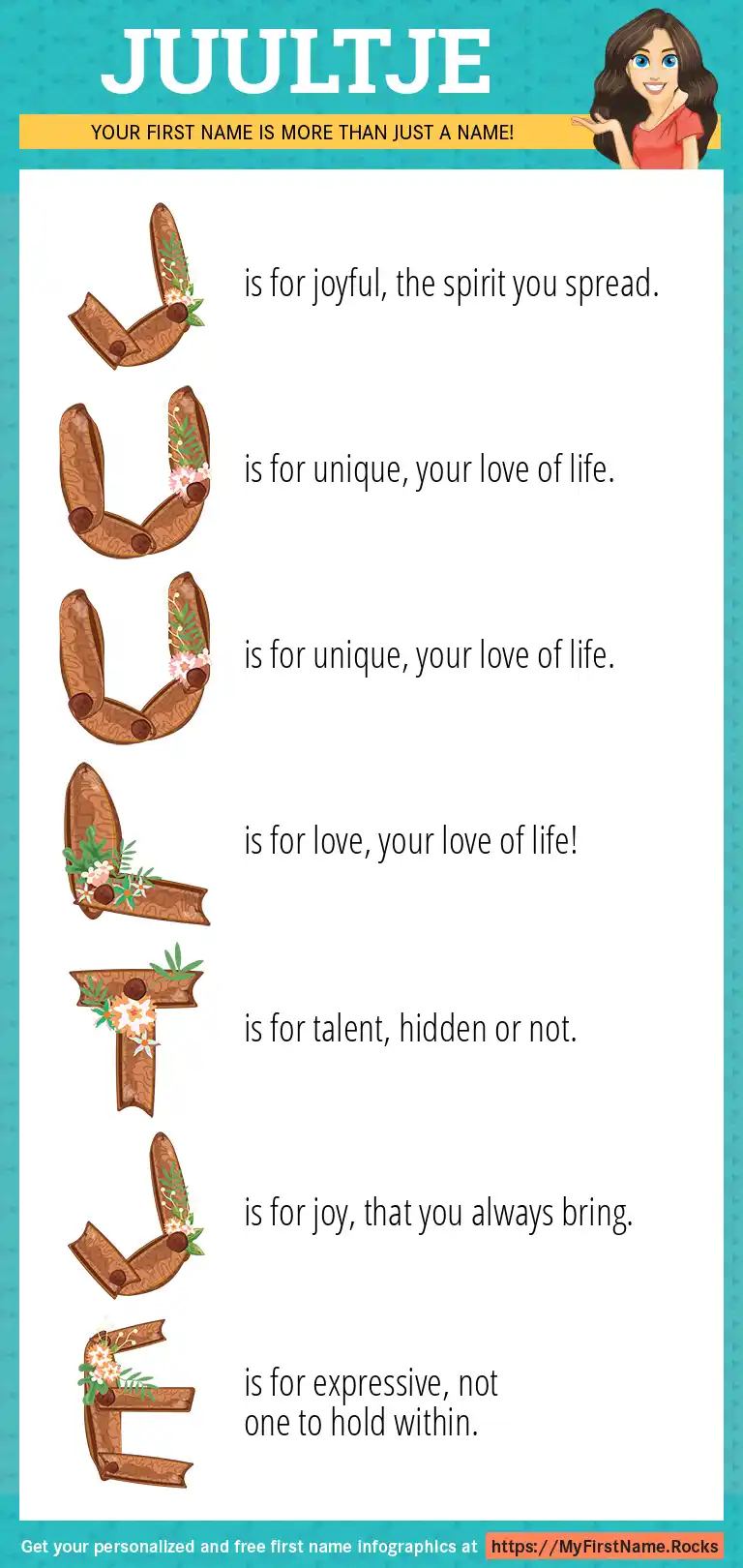 JUULTJE

YOUR FIRST NAME IS MORE THAN JUST A NAME!

J is for joyful, the spirit you spread.

U is for unique, your love of life.

U is for unique, your love of life.

L is for love, your love of life!

T is for talent, hidden or not.

J is for joy, that you always bring.

E is for expressive, not one to hold within.

Get your personalized and free first name infographics at https://MyFirstName.Rocks