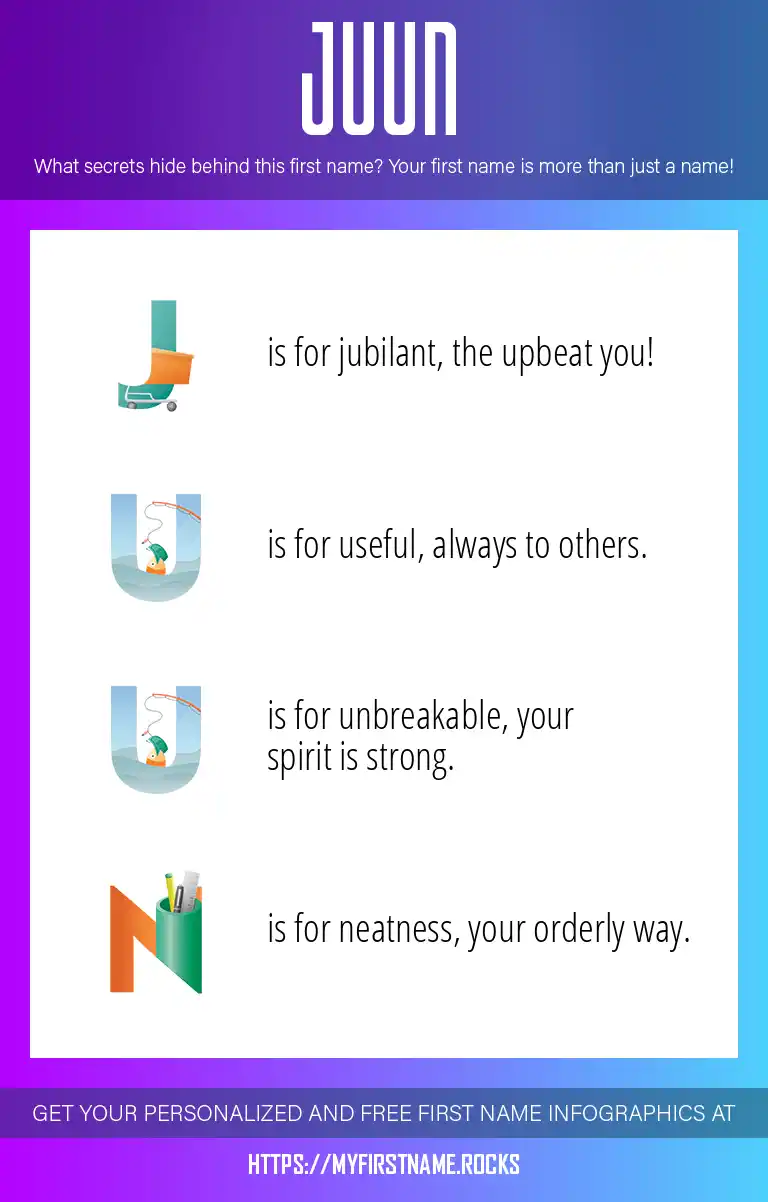 JUUN

What secrets hide behind this first name? Your first name is more than just a name!

J is for jubilant, the upbeat you!

U is for useful, always to others.

U is for unbreakable, your spirit is strong.

N is for neatness, your orderly way.

GET YOUR PERSONALIZED AND FREE FIRST NAME INFOGRAPHICS AT

HTTPS://MYFIRSTNAME.ROCKS