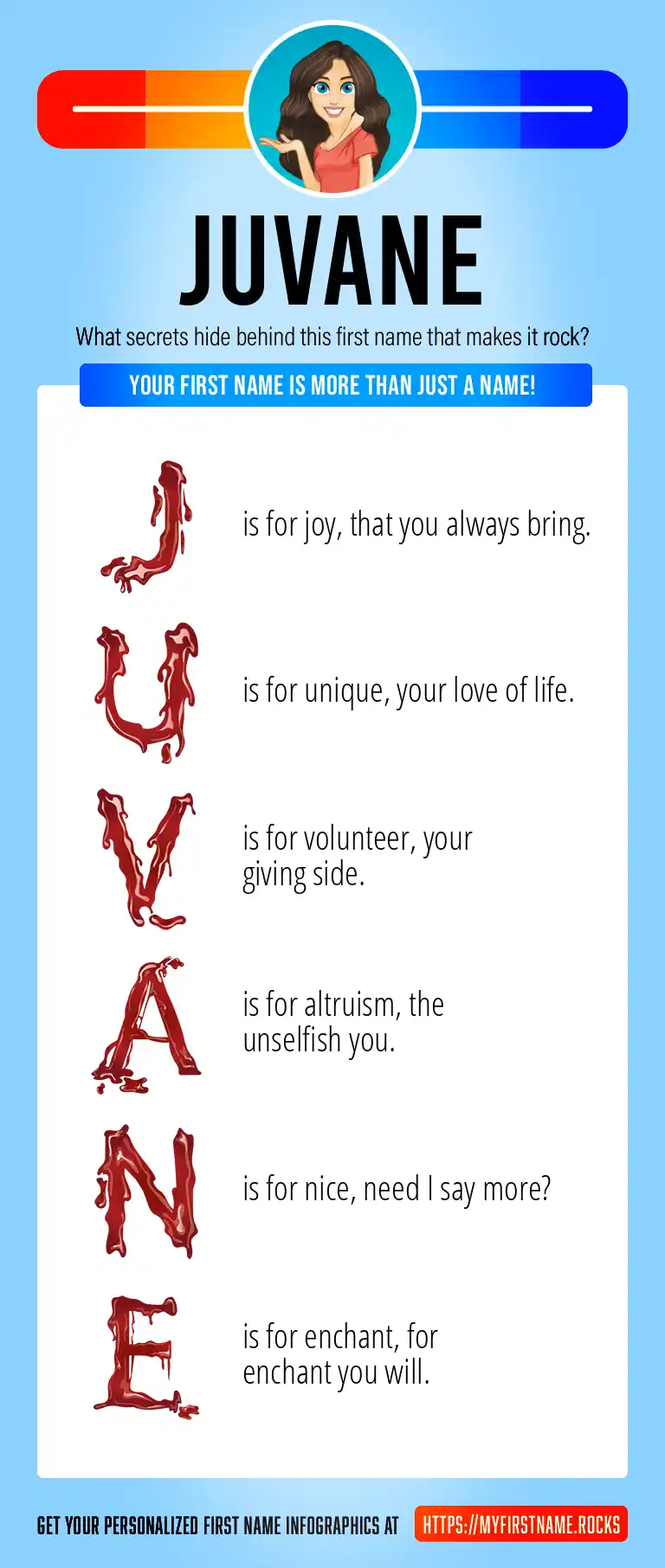 JUVANE

What secrets hide behind this first name that makes it rock?

YOUR FIRST NAME IS MORE THAN JUST A NAME!

J is for joy, that you always bring.

U is for unique, your love of life.

V is for volunteer, your giving side.

A is for altruism, the unselfish you.

N is for nice, need I say more?

E is for enchant, for enchant you will.

GET YOUR PERSONALIZED FIRST NAME INFOGRAPHICS AT HTTPS://MYFIRSTNAME.ROCKS