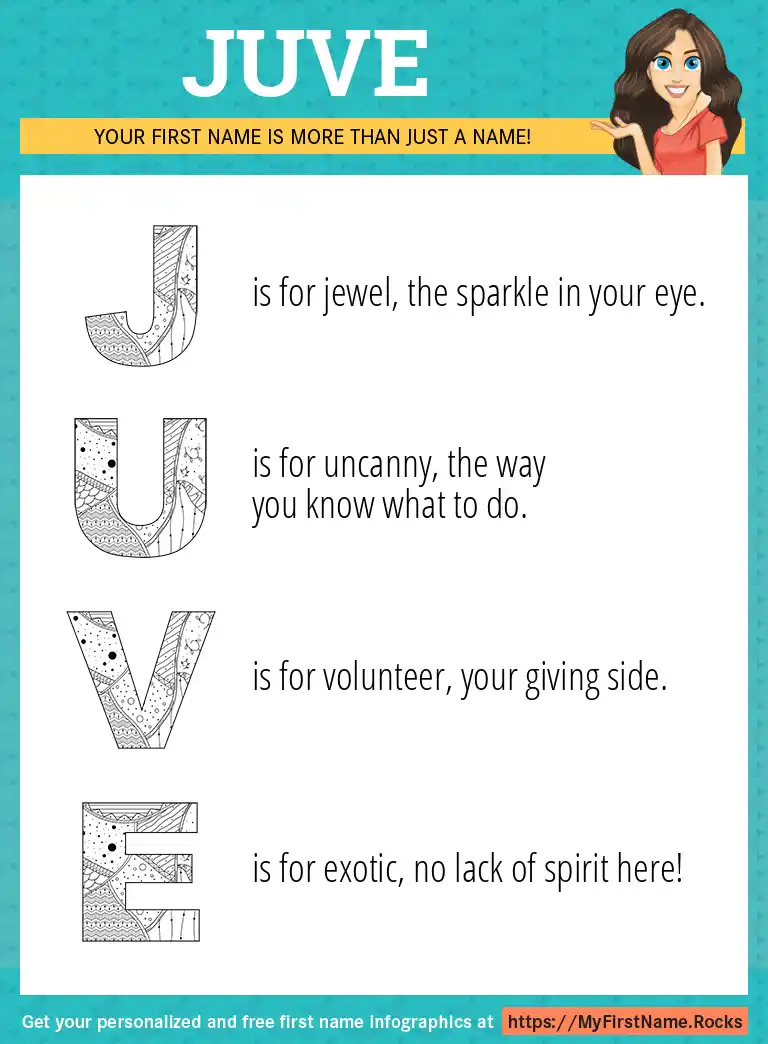 JUVE

YOUR FIRST NAME IS MORE THAN JUST A NAME!

J is for jewel, the sparkle in your eye.

U is for uncanny, the way you know what to do.

V is for volunteer, your giving side.

E is for exotic, no lack of spirit here!

Get your personalized and free first name infographics at https://MyFirstName.Rocks