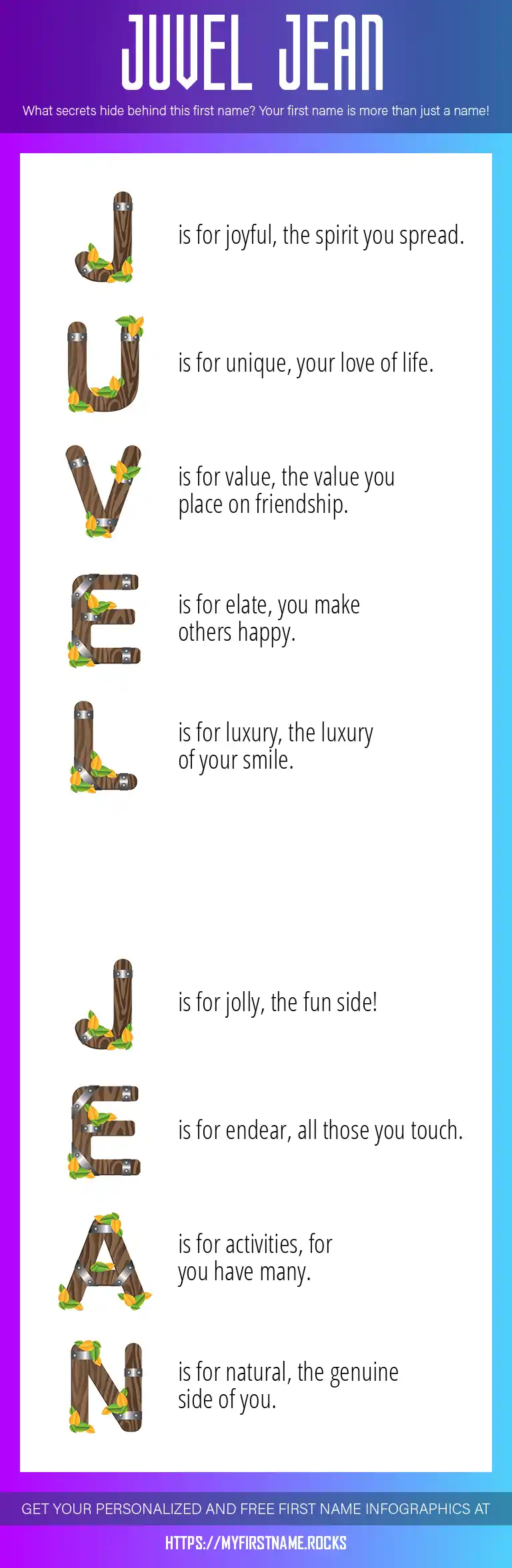 JUVEL JEAN

What secrets hide behind this first name? Your first name is more than just a name!

J is for joyful, the spirit you spread.

U is for unique, your love of life.

V is for value, the value you place on friendship.

E is for elate, you make others happy.

L is for luxury, the luxury of your smile.

J is for jolly, the fun side!

E is for endear, all those you touch.

A is for activities, for you have many.

N is for natural, the genuine side of you.

GET YOUR PERSONALIZED AND FREE FIRST NAME INFOGRAPHICS AT

HTTPS://MYFIRSTNAME.ROCKS