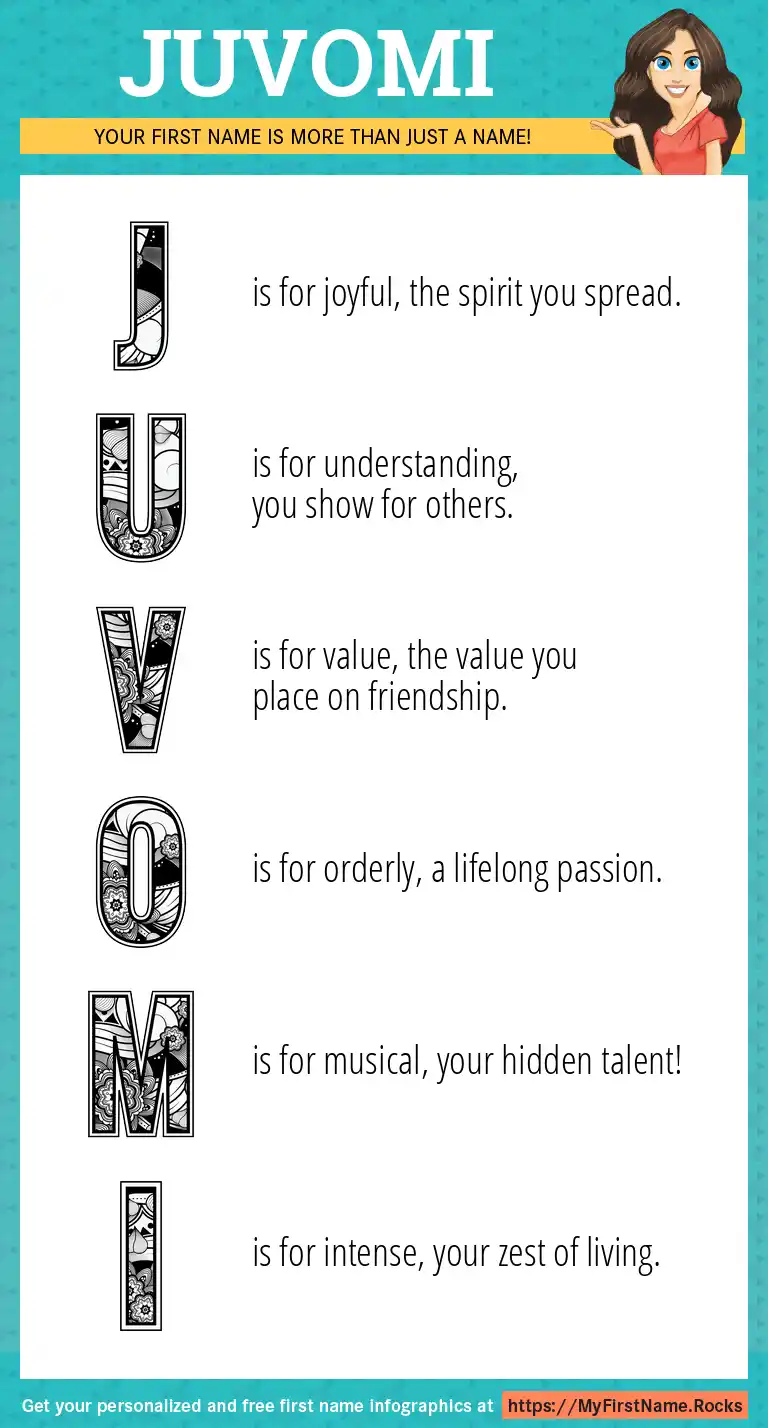 JUVOMI

YOUR FIRST NAME IS MORE THAN JUST A NAME!

J is for joyful, the spirit you spread.

U is for understanding, you show for others.

V is for value, the value you place on friendship.

O is for orderly, a lifelong passion.

M is for musical, your hidden talent!

I is for intense, your zest of living.

Get your personalized and free first name infographics at https://MyFirstName.Rocks