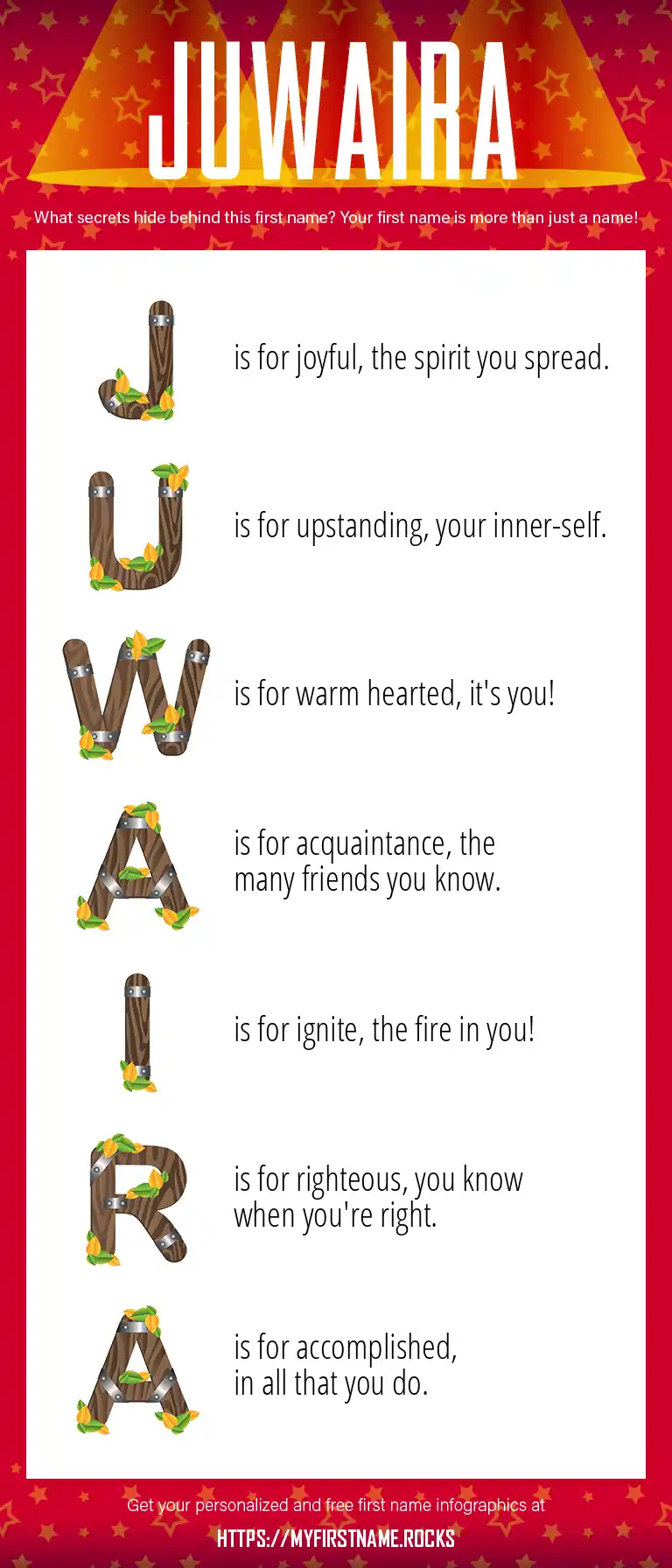 JUWAIRA

What secrets hide behind this first name? Your first name is more than just a name!

J is for joyful, the spirit you spread.

U is for upstanding, your inner-self.

W is for warm hearted, it's you!

A is for acquaintance, the many friends you know.

I is for ignite, the fire in you!

R is for righteous, you know when you're right.

A is for accomplished, in all that you do.

Get your personalized and free first name infographics at

HTTPS://MYFIRSTNAME.ROCKS