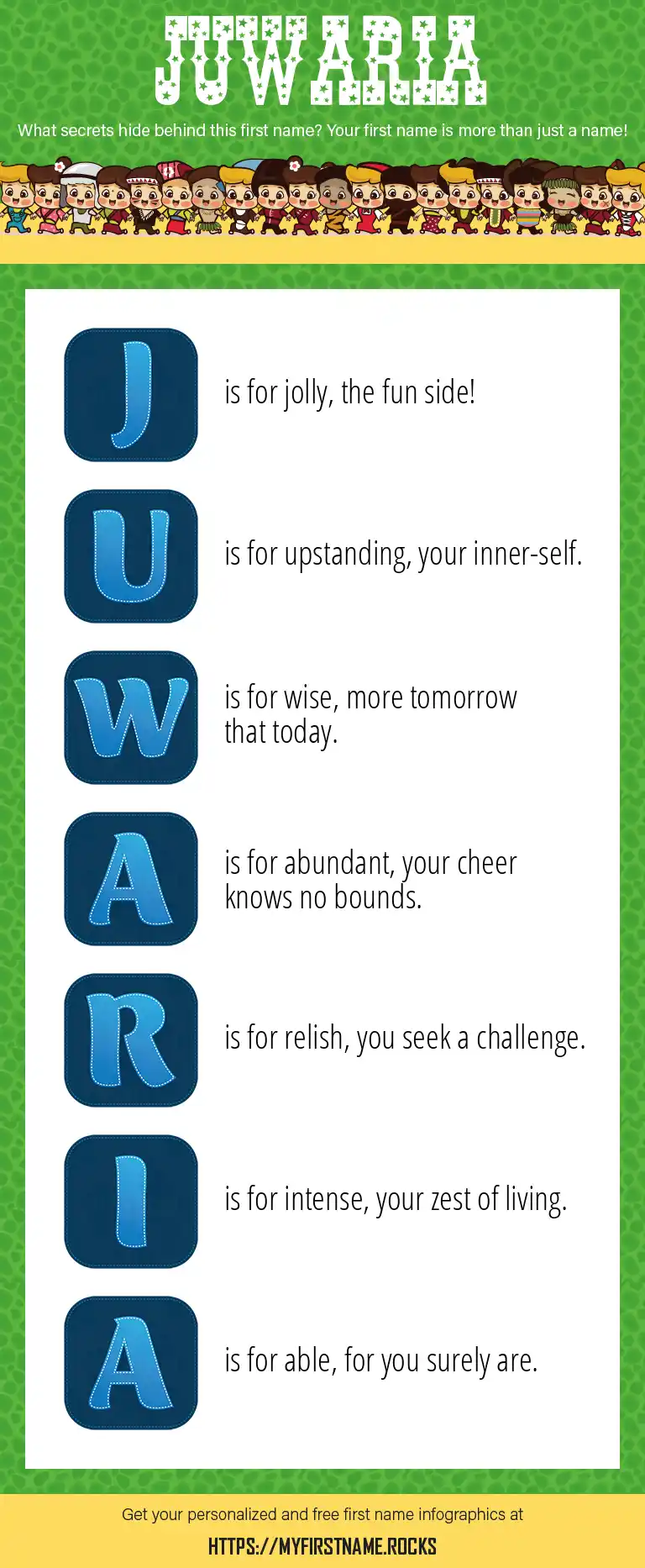 JUWARIA

What secrets hide behind this first name? Your first name is more than just a name!

J is for jolly, the fun side!

U is for upstanding, your inner-self.

W is for wise, more tomorrow that today.

A is for abundant, your cheer knows no bounds.

R is for relish, you seek a challenge.

I is for intense, your zest of living.

A is for able, for you surely are.

Get your personalized and free first name infographics at

HTTPS://MYFIRSTNAME.ROCKS