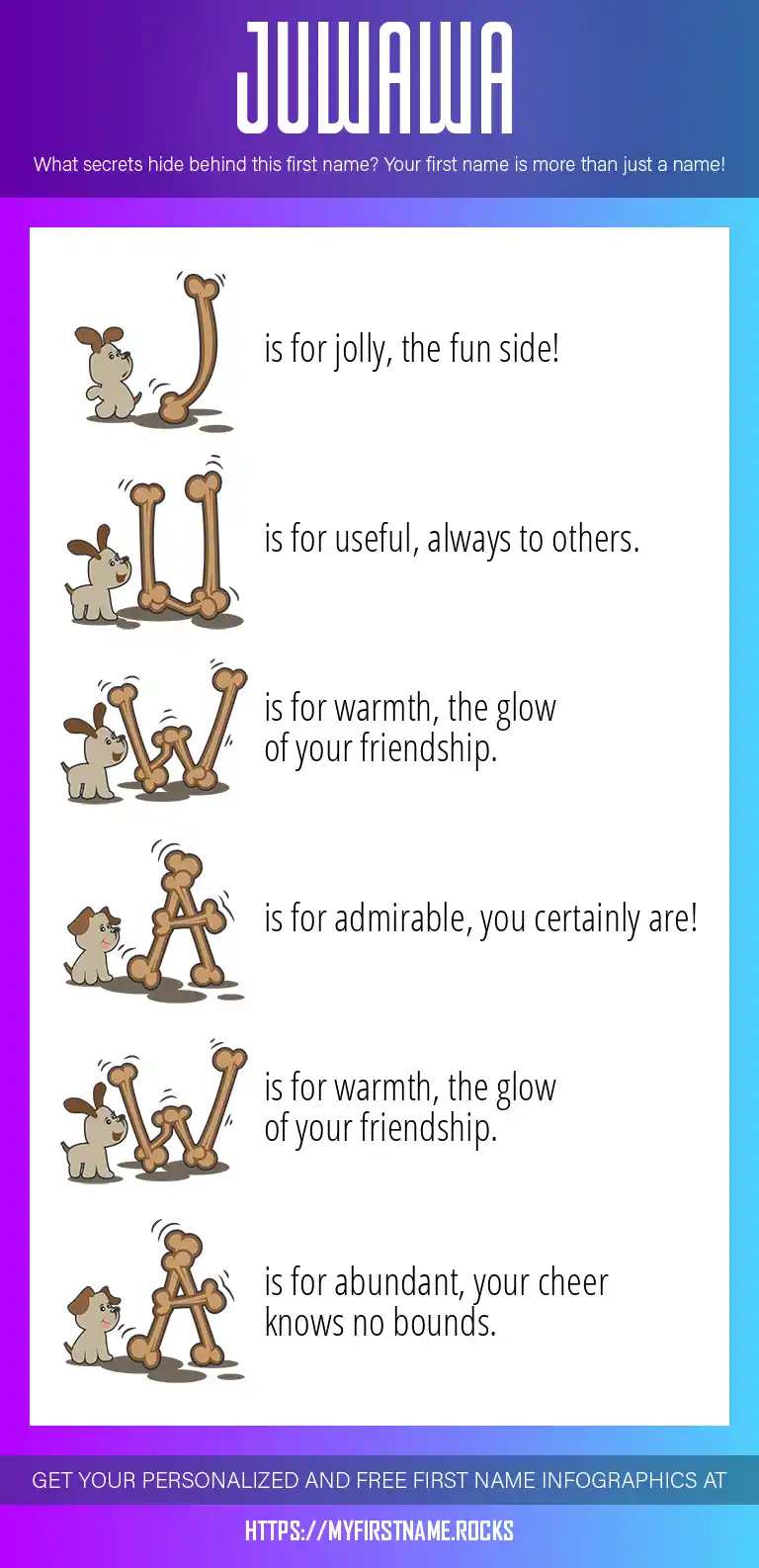 JUWAWA

What secrets hide behind this first name? Your first name is more than just a name!

J is for jolly, the fun side!

U is for useful, always to others.

W is for warmth, the glow of your friendship.

A is for admirable, you certainly are!

W is for warmth, the glow of your friendship.

A is for abundant, your cheer knows no bounds.

GET YOUR PERSONALIZED AND FREE FIRST NAME INFOGRAPHICS AT

HTTPS://MYFIRSTNAME.ROCKS