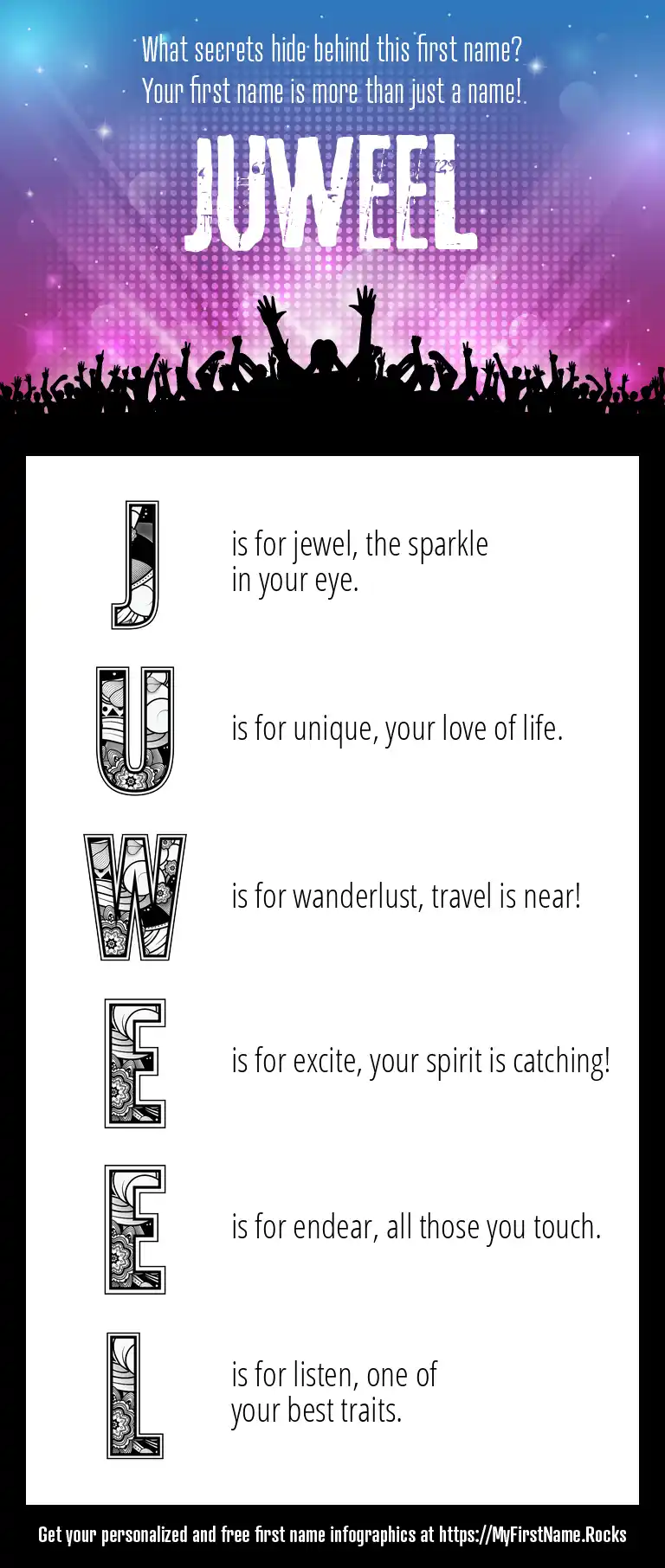 What secrets hide behind this first name?
Your first name is more than just a name!

JUWEEL

J is for jewel, the sparkle in your eye.

U is for unique, your love of life.

W is for wanderlust, travel is near!

E is for excite, your spirit is catching!

E is for endear, all those you touch.

L is for listen, one of your best traits.

Get your personalized and free first name infographics at https://MyFirstName.Rocks