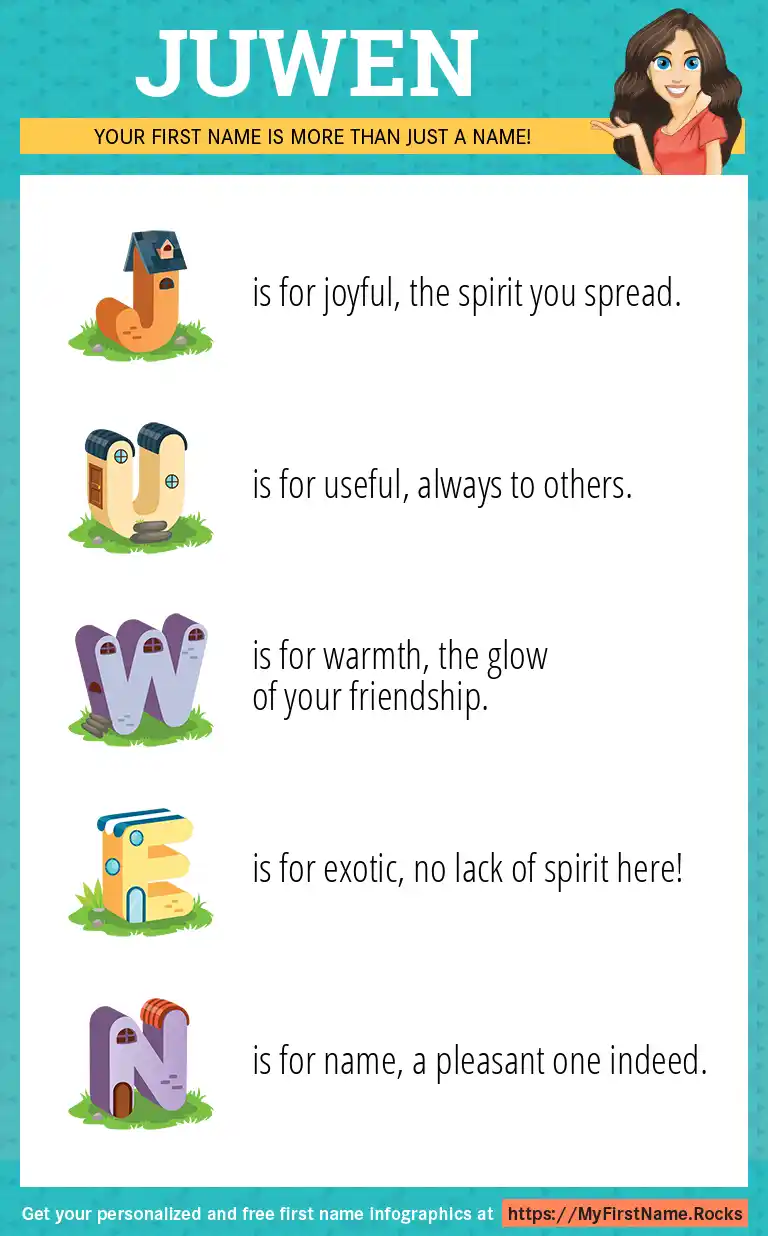 JUWEN

YOUR FIRST NAME IS MORE THAN JUST A NAME!

J is for joyful, the spirit you spread.

U is for useful, always to others.

W is for warmth, the glow of your friendship.

E is for exotic, no lack of spirit here!

N is for name, a pleasant one indeed.

Get your personalized and free first name infographics at https://MyFirstName.Rocks