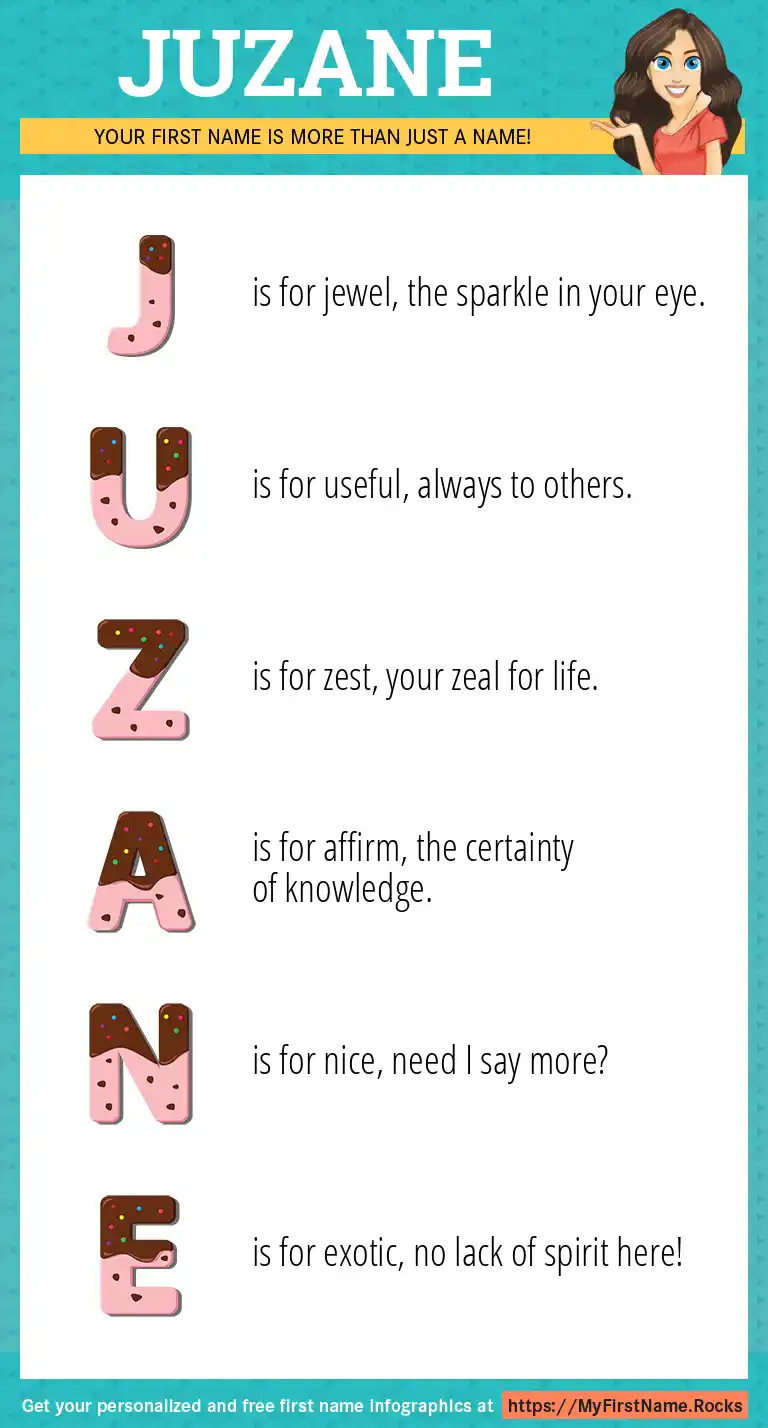 JUZANE

YOUR FIRST NAME IS MORE THAN JUST A NAME!

J is for jewel, the sparkle in your eye.

U is for useful, always to others.

Z is for zest, your zeal for life.

A is for affirm, the certainty of knowledge.

N is for nice, need I say more?

E is for exotic, no lack of spirit here!

Get your personalized and free first name infographics at https://MyFirstName.Rocks