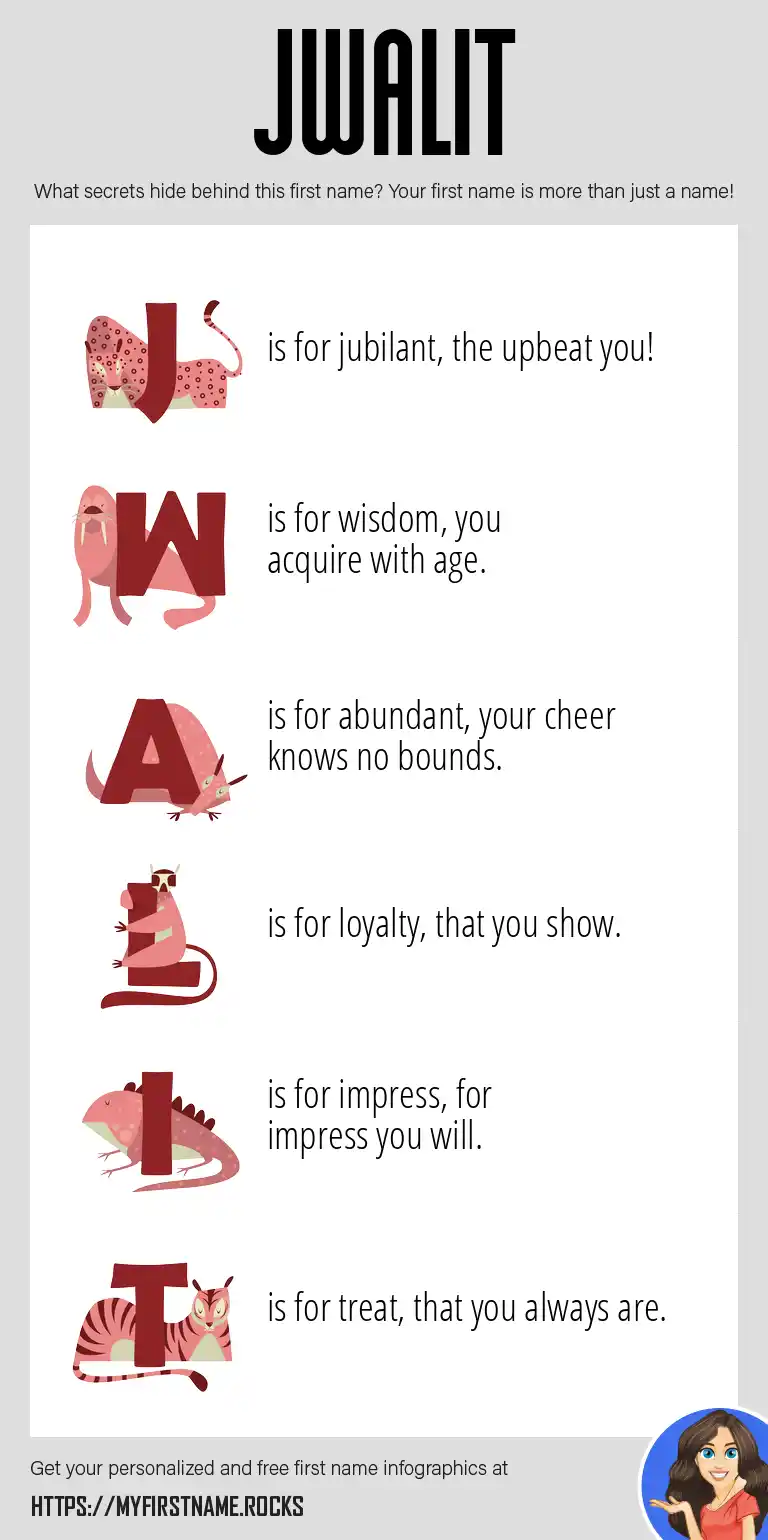 JWALIT

What secrets hide behind this first name? Your first name is more than just a name!

J is for jubilant, the upbeat you!

W is for wisdom, you acquire with age.

A is for abundant, your cheer knows no bounds.

L is for loyalty, that you show.

I is for impress, for impress you will.

T is for treat, that you always are.

Get your personalized and free first name infographics at

HTTPS://MYFIRSTNAME.ROCKS