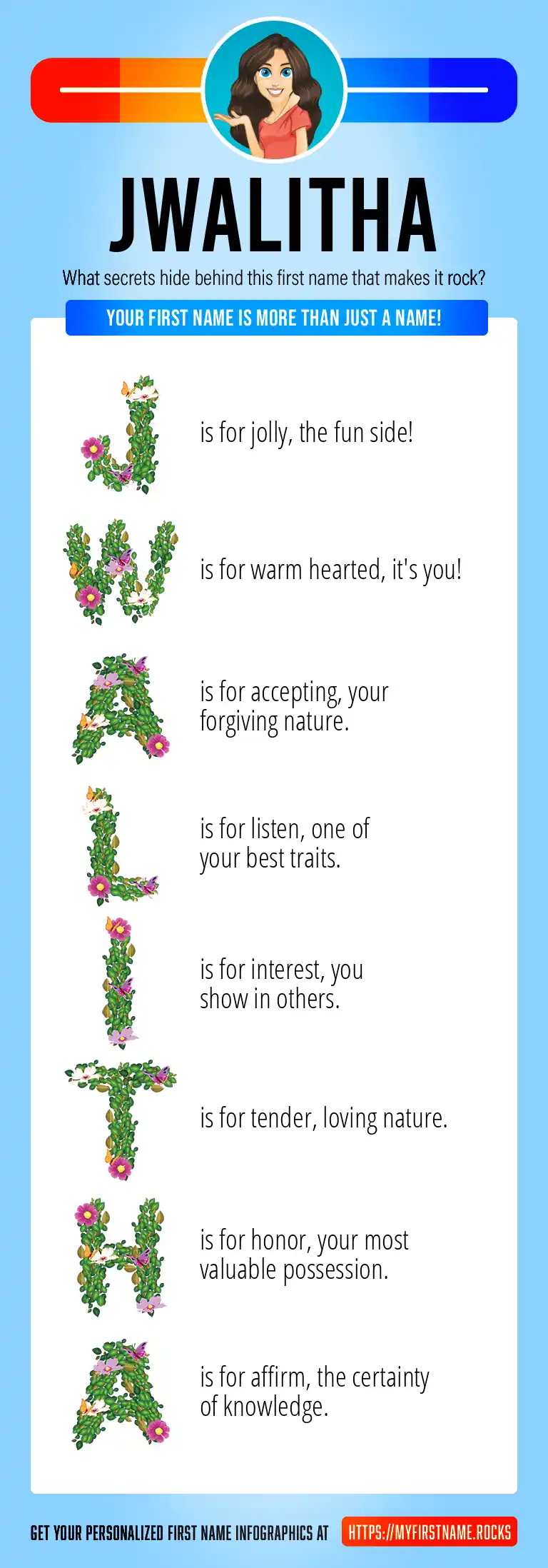 JWALITHA

What secrets hide behind this first name that makes it rock?

YOUR FIRST NAME IS MORE THAN JUST A NAME!

J is for jolly, the fun side!

W is for warm hearted, it's you!

A is for accepting, your forgiving nature.

L is for listen, one of your best traits.

I is for interest, you show in others.

T is for tender, loving nature.

H is for honor, your most valuable possession.

A is for affirm, the certainty of knowledge.

GET YOUR PERSONALIZED FIRST NAME INFOGRAPHICS AT HTTPS://MYFIRSTNAME.ROCKS