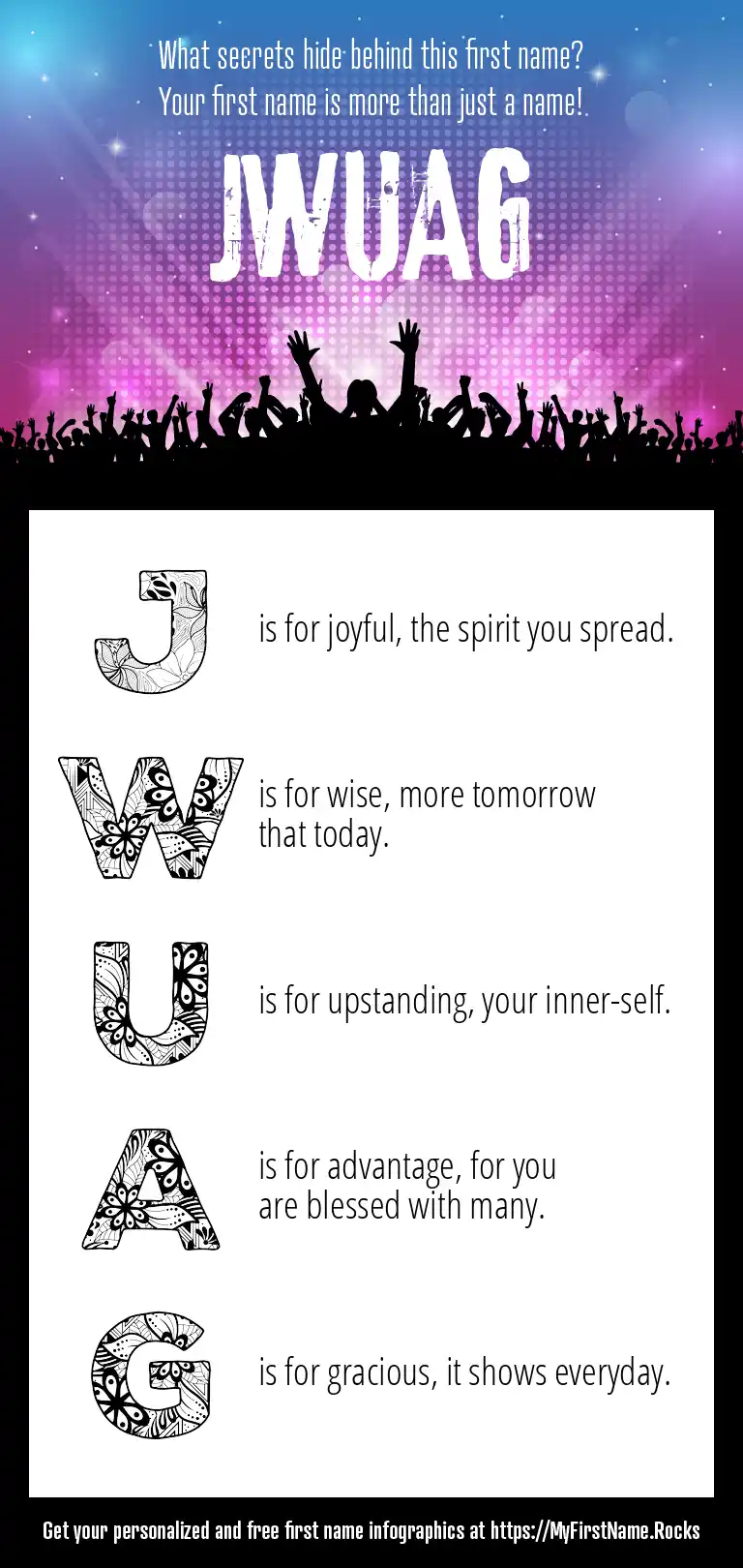 What secrets hide behind this first name?
Your first name is more than just a name!

JWUAG

J is for joyful, the spirit you spread.

W is for wise, more tomorrow that today.

U is for upstanding, your inner-self.

A is for advantage, for you are blessed with many.

G is for gracious, it shows everyday.

Get your personalized and free first name infographics at https://MyFirstName.Rocks